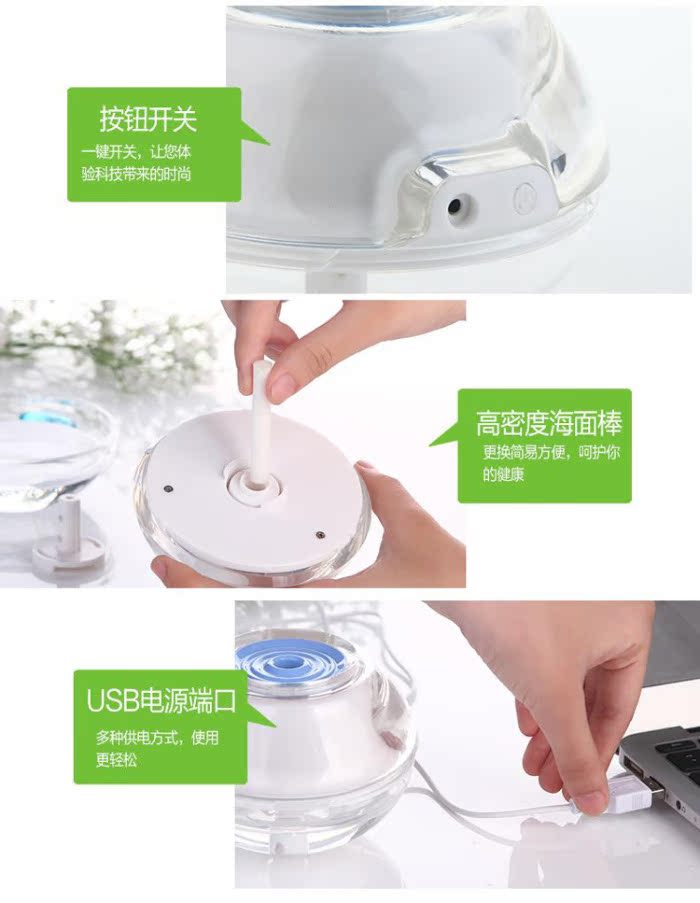 按钮开关
一键开关，让您体验科技带来的时尚

高密度海面棒
更换简易方便，呵护你的健康

USB电源端口
多种供电方式，使用更轻松