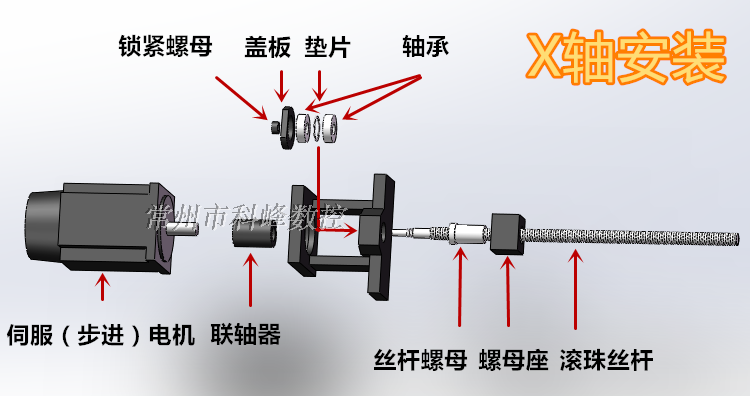 锁紧螺母 盖板 垫片 轴承

X轴安装

常州市科峰数控

伺服（步进）电机 联轴器

丝杆螺母 螺母座 滚珠丝杆