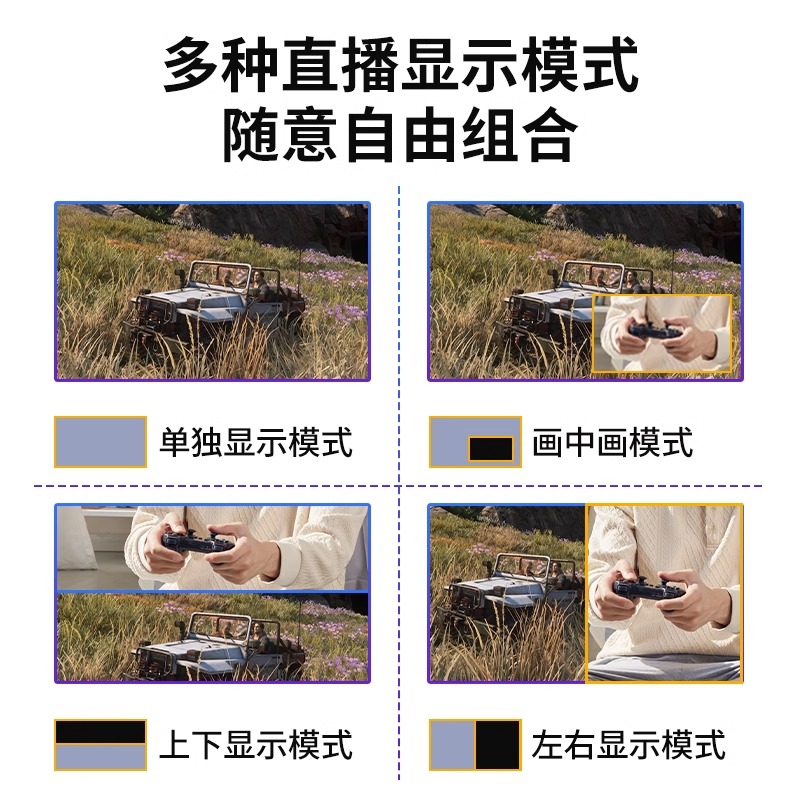 多种直播显示模式
随意自由组合

单独显示模式

画中画模式

上下显示模式

左右显示模式