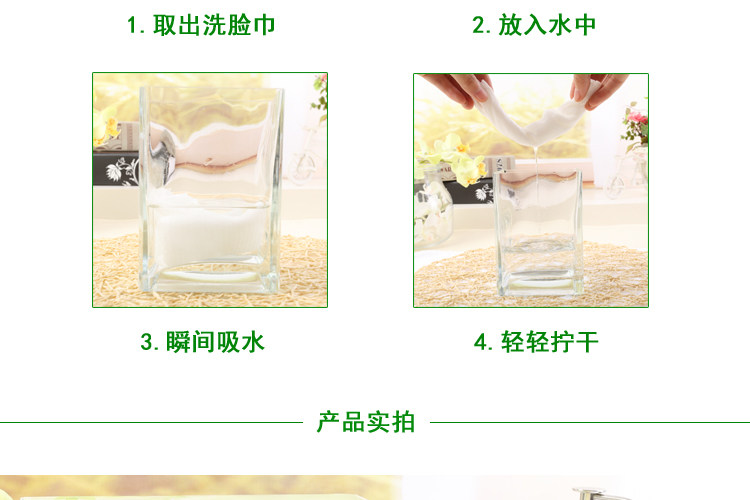 1. 取出洗脸巾

2. 放入水中

3. 瞬间吸水

4. 轻轻拧干

产品实拍