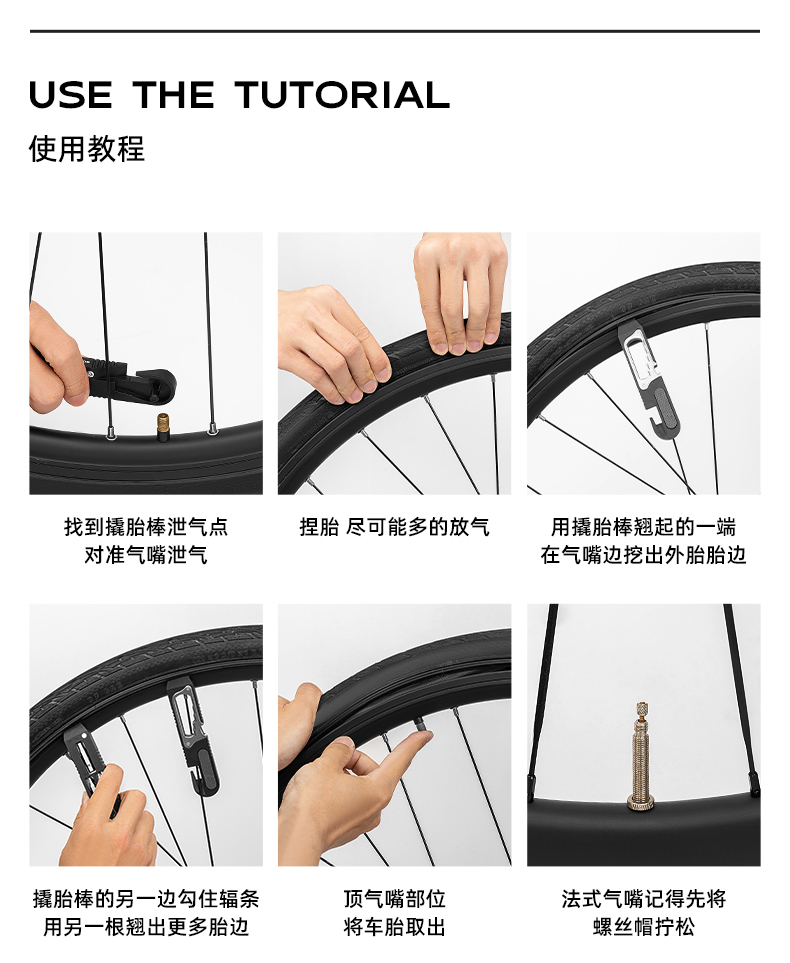 USE THE TUTORIAL
使用教程

找到撬胎棒泄气点
对准气嘴泄气

捏胎 尽可能多的放气

用撬胎棒翘起的一端
在气嘴边挖出外胎胎边

撬胎棒的另一边勾住辐条
用另一根翘出更多胎边

顶气嘴部位
将车胎取出

法式气嘴记得先将
螺丝帽拧松