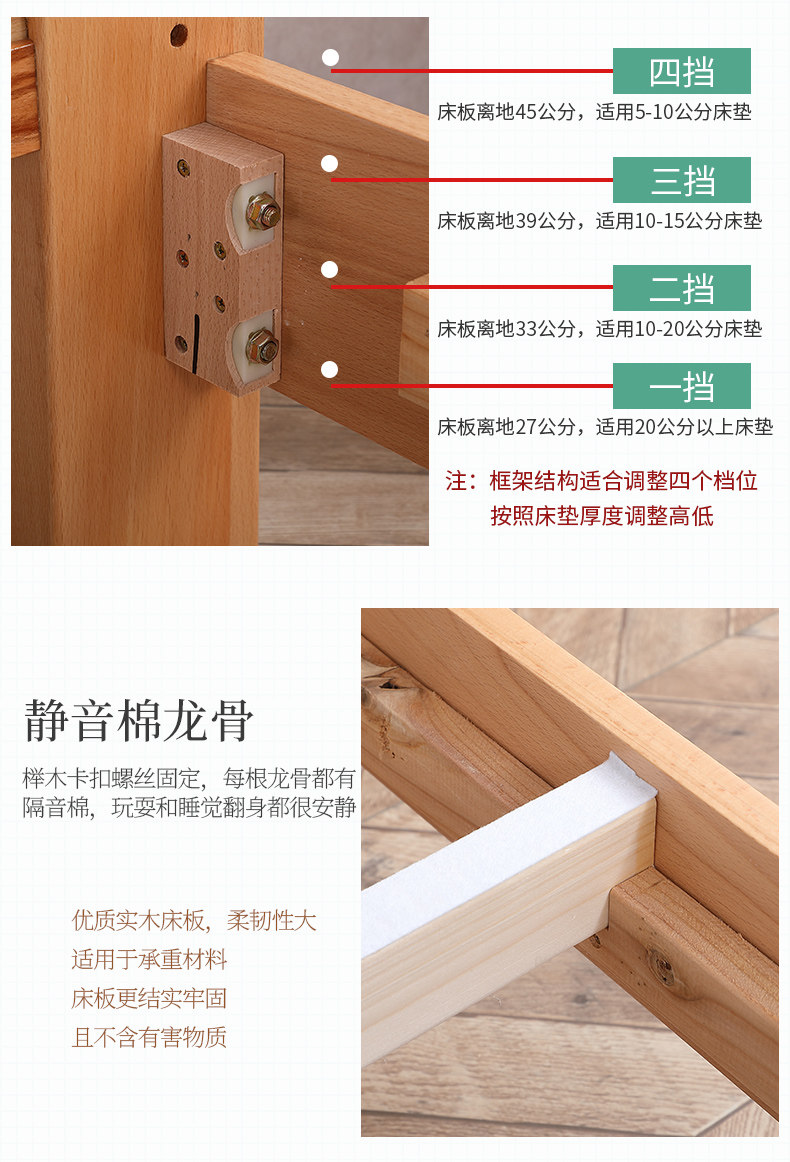 四挡

床板离地45公分，适用5-10公分床垫

三挡

床板离地39公分，适用10-15公分床垫

二挡

床板离地33公分，适用10-20公分床垫

一挡

床板离地27公分，适用20公分以上床垫

注：框架结构适合调整四个档位
按照床垫厚度调整高低

静音棉龙骨

榉木卡扣螺丝固定，每根龙骨都有隔音棉，玩耍和睡觉翻身都很安静

优质实木床板，柔韧性大
适用于承重材料
床板更结实牢固
且不含有害物质