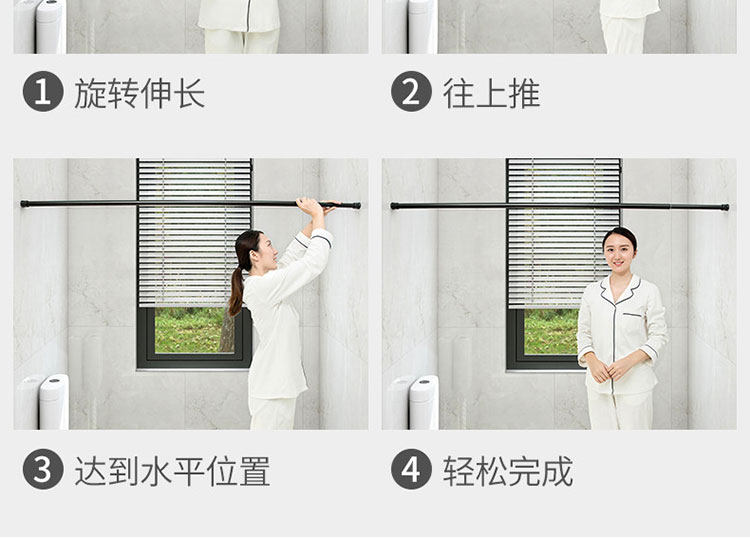 1 旋转伸长

2 往上推

3 达到水平位置

4 轻松完成