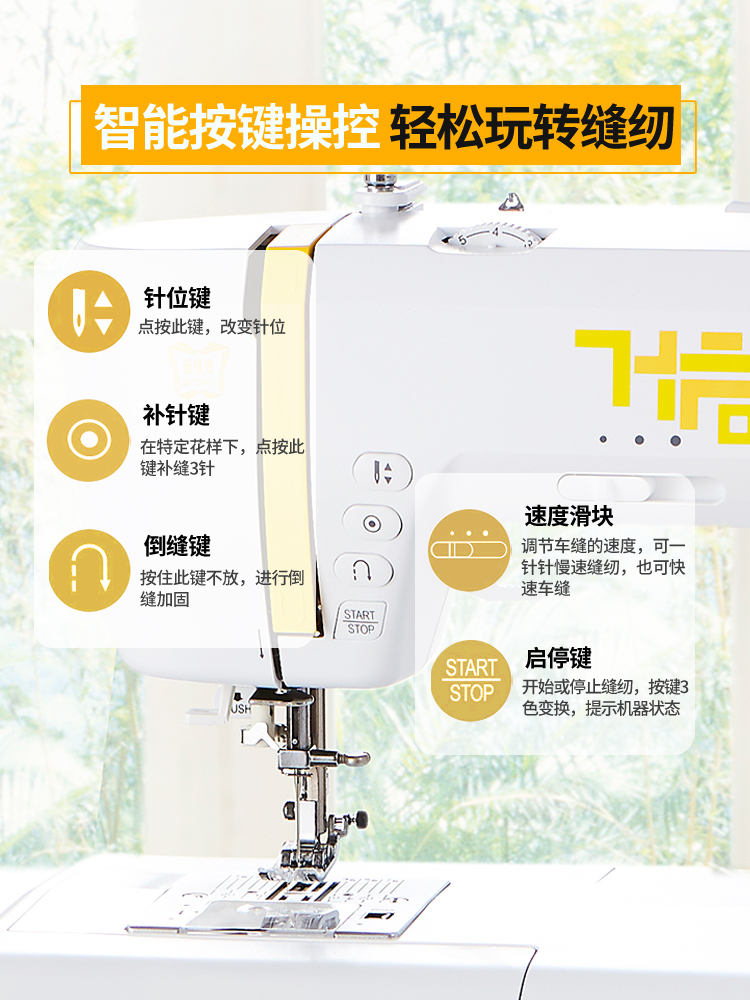 智能按键操控 轻松玩转缝纫

针位键
点按此键，改变针位

补针键
在特定花样下，点按此键补缝3针

倒缝键
按住此键不放，进行倒缝加固

5 4 3

START STOP

速度滑块
调节车缝的速度，可一针针慢速缝纫，也可快速车缝

START STOP
启停键
开始或停止缝纫，按键3色变换，提示机器状态