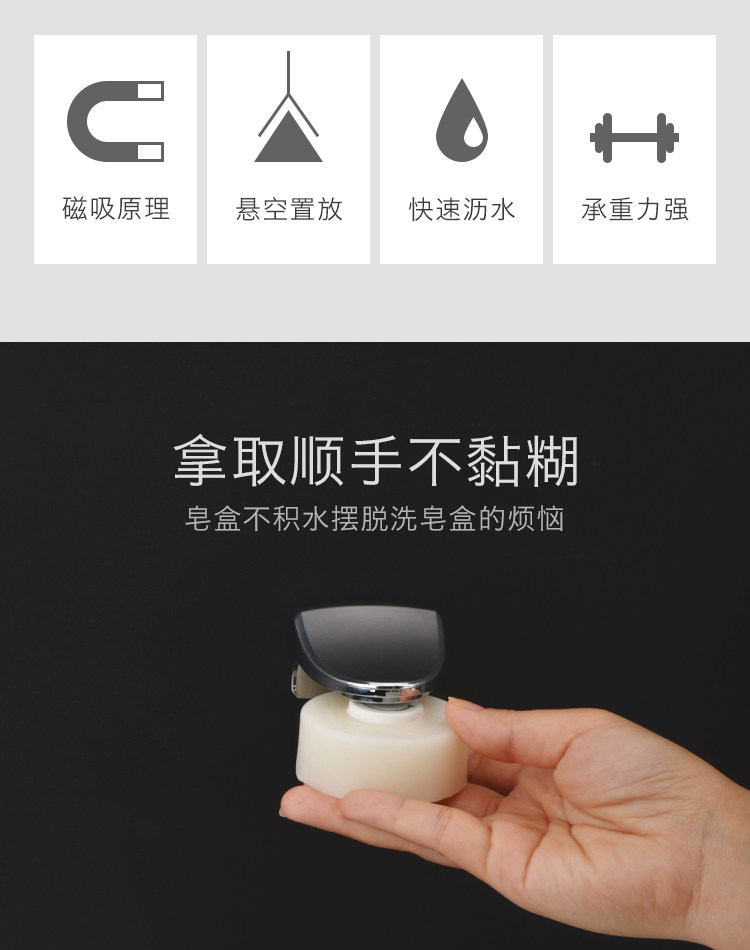 磁吸原理

悬空置放

快速沥水

承重力强

拿取顺手不黏糊

皂盒不积水摆脱洗皂盒的烦恼