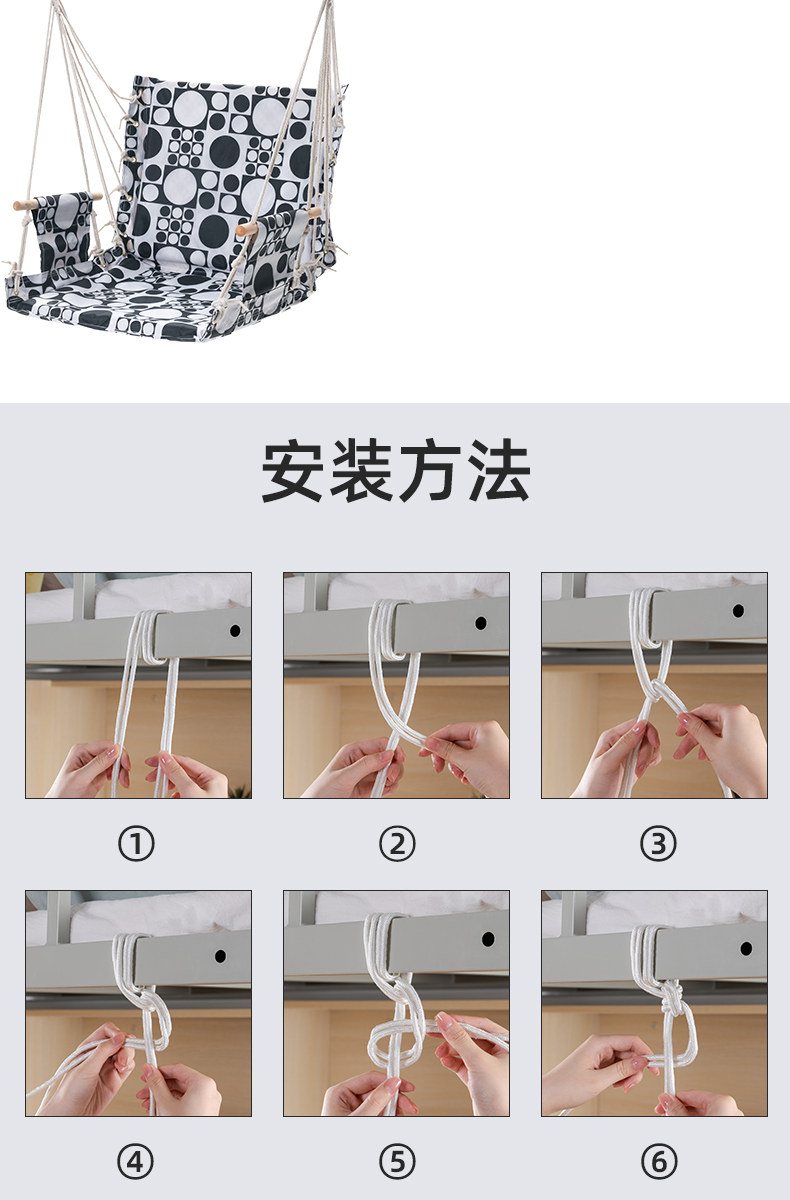 安装方法

①

②

③

④

⑤

⑥