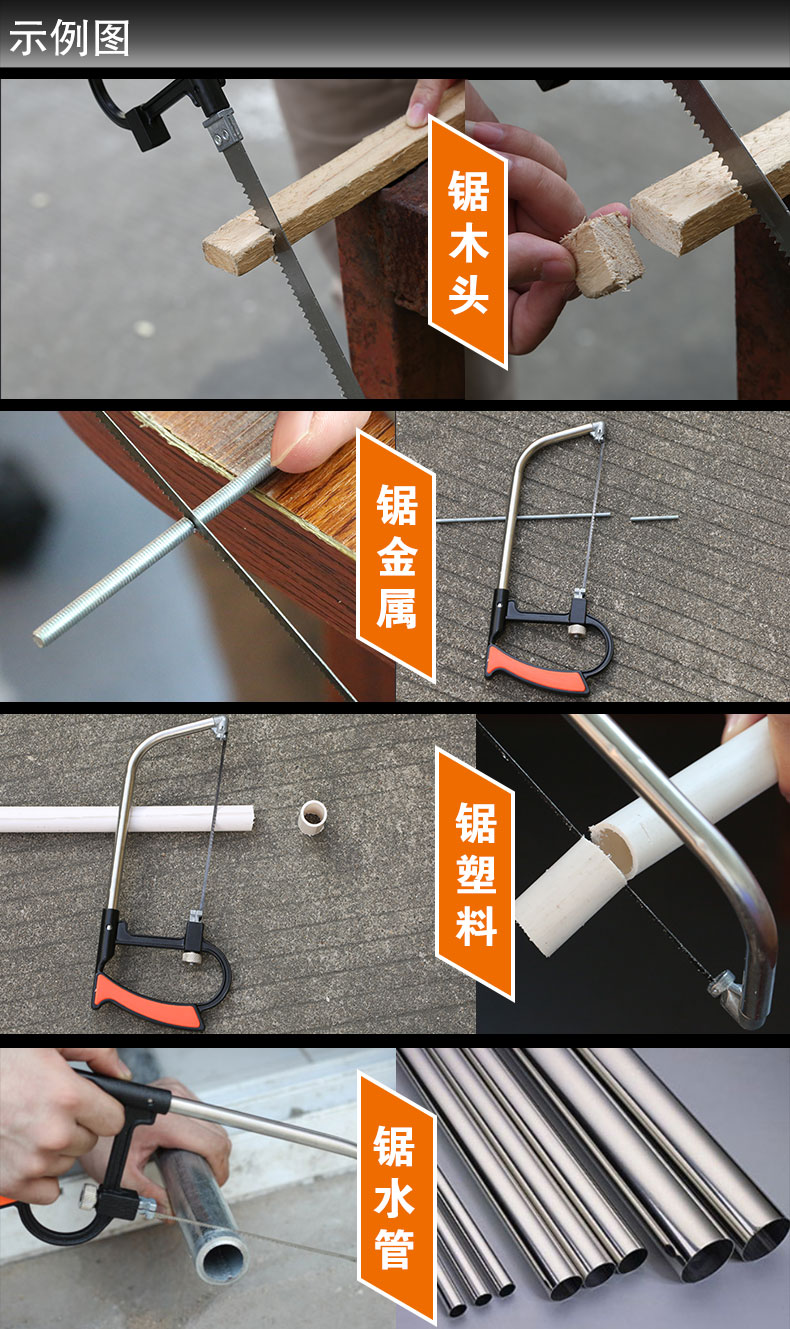 示例图

锯木头

锯金属

锯塑料

锯水管