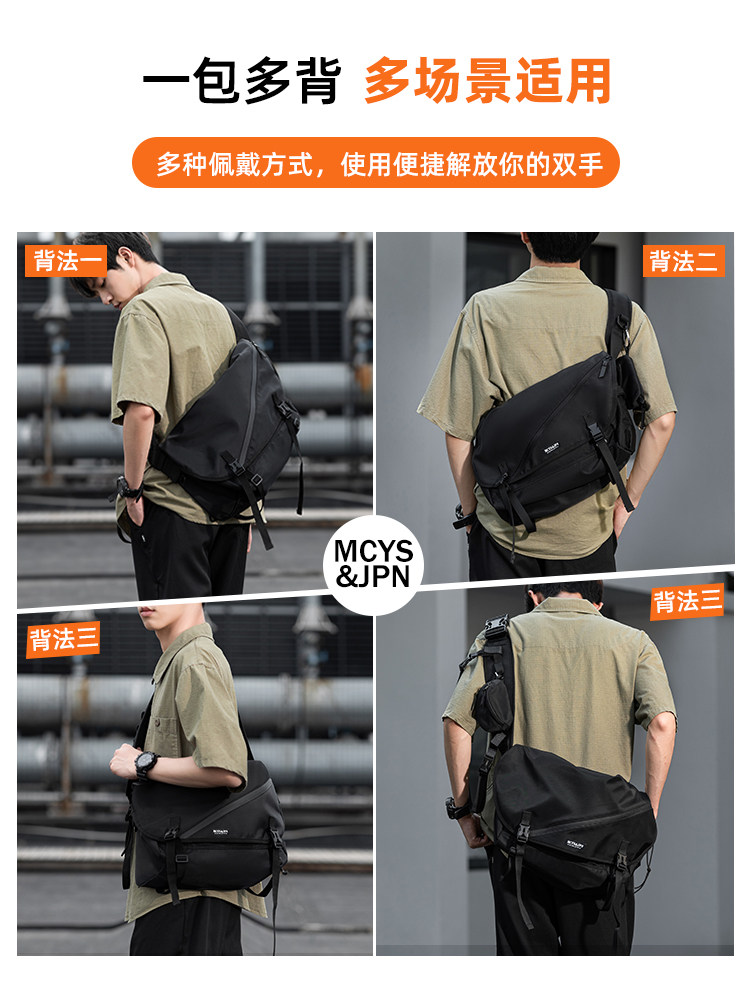 一包多背 多场景适用

多种佩戴方式，使用便捷解放你的双手

背法一

背法二

MCYS &JPN

背法三

背法三