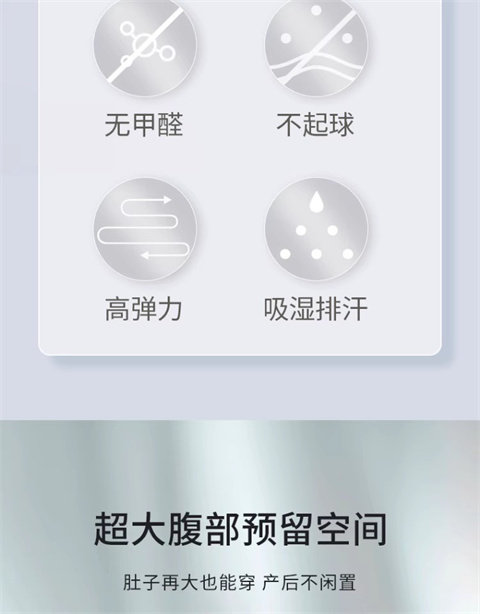 无甲醛

不起球

高弹力

吸湿排汗

超大腹部预留空间

肚子再大也能穿 产后不闲置