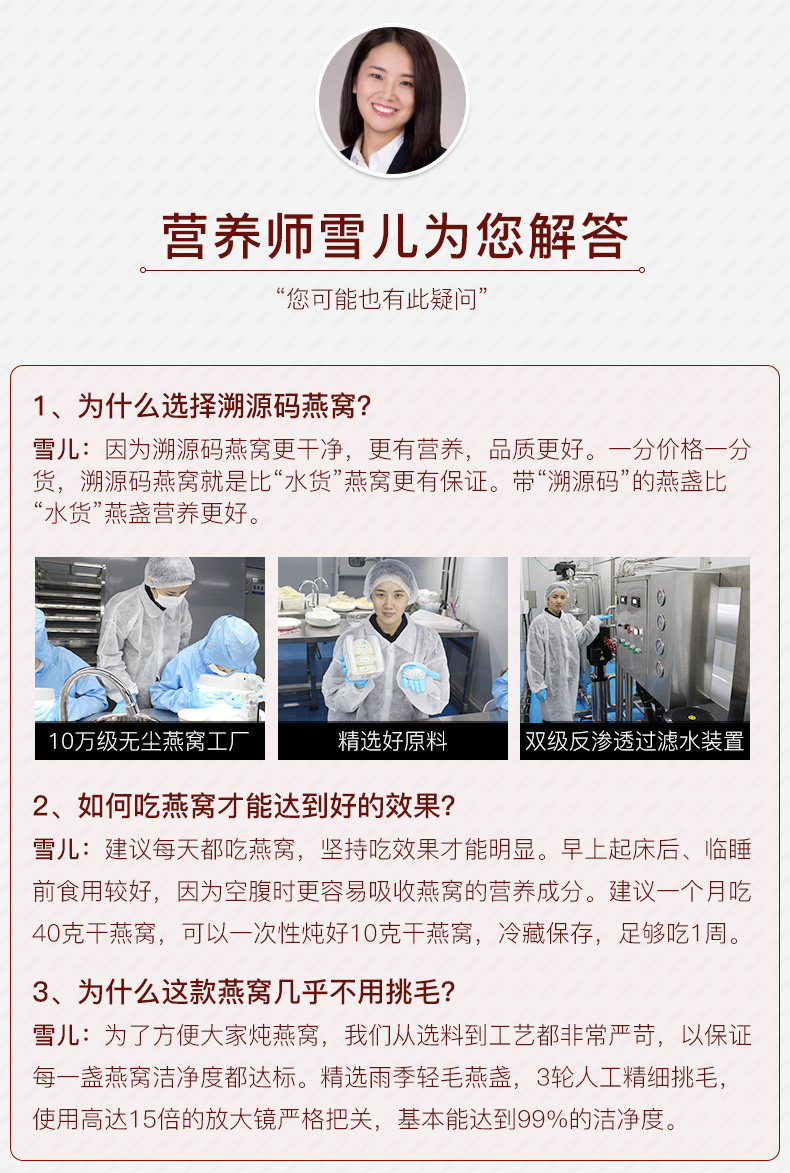 营养师雪儿为您解答

“您可能也有此疑问”

1、为什么选择溯源码燕窝?

雪儿：因为溯源码燕窝更干净，更有营养，品质更好。一分价格一分货，溯源码燕窝就是比“水货”燕窝更有保证。带“溯源码”的燕盏比“水货”燕盏营养更好。

10万级无尘燕窝工厂

精选好原料

双级反渗透过滤水装置

2、如何吃燕窝才能达到好的效果?

雪儿：建议每天都吃燕窝，坚持吃效果才能明显。早上起床后、临睡前食用较好，因为空腹时更容易吸收燕窝的营养成分。建议一个月吃40克干燕窝，可以一次性炖好10克干燕窝，冷藏保存，足够吃1周。

3、为什么这款燕窝几乎不用挑毛?

雪儿：为了方便大家炖燕窝，我们从选料到工艺都非常严苛，以保证每一盏燕窝洁净度都达标。精选雨季轻毛燕盏，3轮人工精细挑毛，使用高达15倍的放大镜严格把关，基本能达到99%的洁净度。