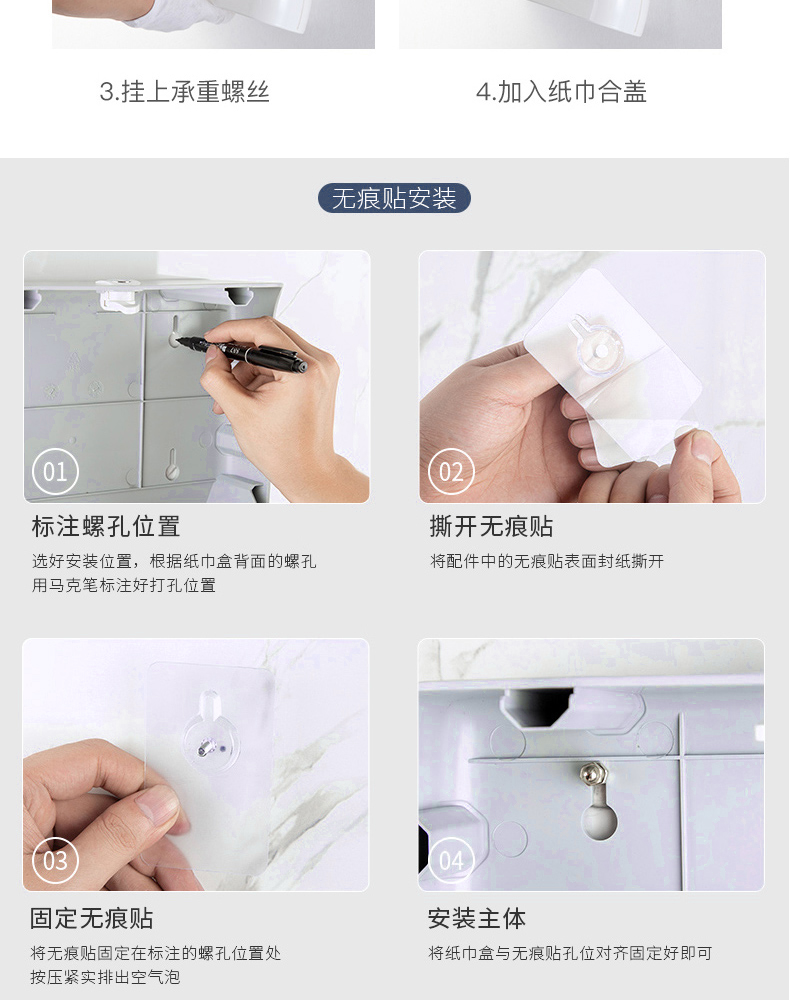 3.挂上承重螺丝

4.加入纸巾合盖

无痕贴安装

01

标注螺孔位置

选好安装位置，根据纸巾盒背面的螺孔用马克笔标注好打孔位置

02

撕开无痕贴

将配件中的无痕贴表面封纸撕开

03

固定无痕贴

将无痕贴固定在标注的螺孔位置处按压紧实排出空气泡

04

安装主体

将纸巾盒与无痕贴孔位对齐固定好即可