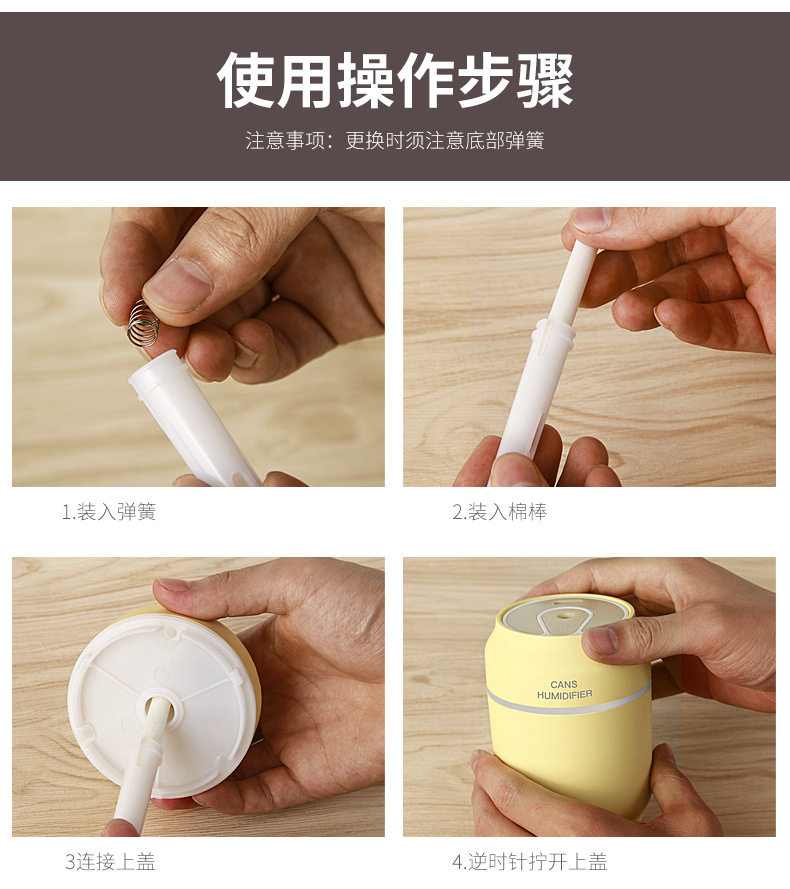 使用操作步骤

注意事项：更换时须注意底部弹簧

1.装入弹簧

2.装入棉棒

3连接上盖

CANS HUMIDIFIER

4.逆时针拧开上盖