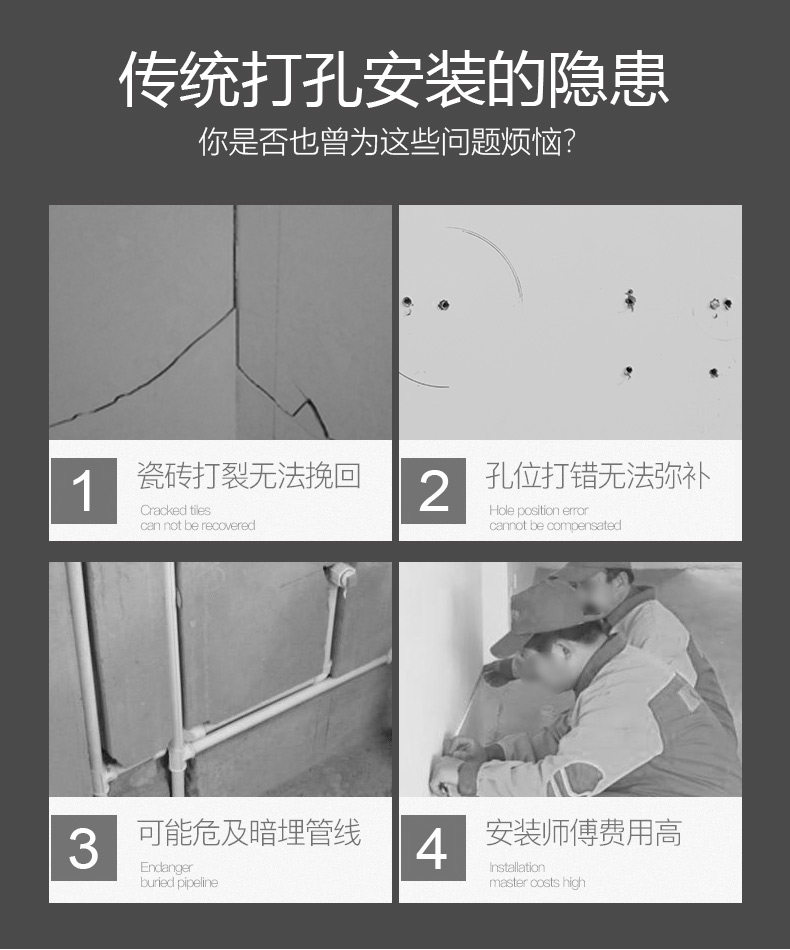 传统打孔安装的隐患
你是否也曾为这些问题烦恼?

1 瓷砖打裂无法挽回
Cracked tiles
can not be recovered

2 孔位打错无法弥补
Hole position error
cannot be compensated

3 可能危及暗埋管线
Endanger
buried pipeline

4 安装师傅费用高
Installation
master costs high