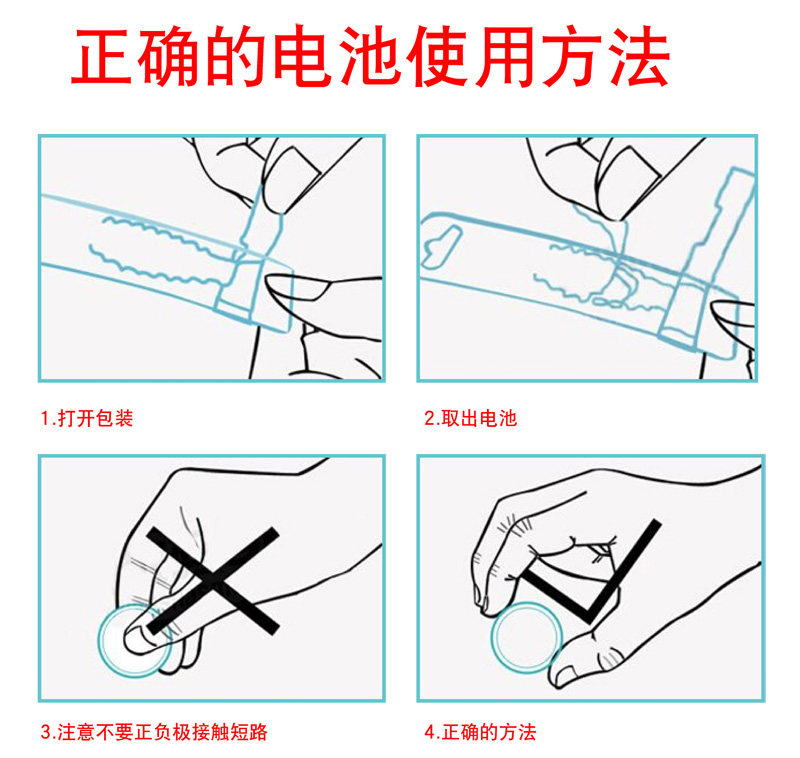 正确的电池使用方法

1.打开包装

2.取出电池

3.注意不要正负极接触短路

4.正确的方法