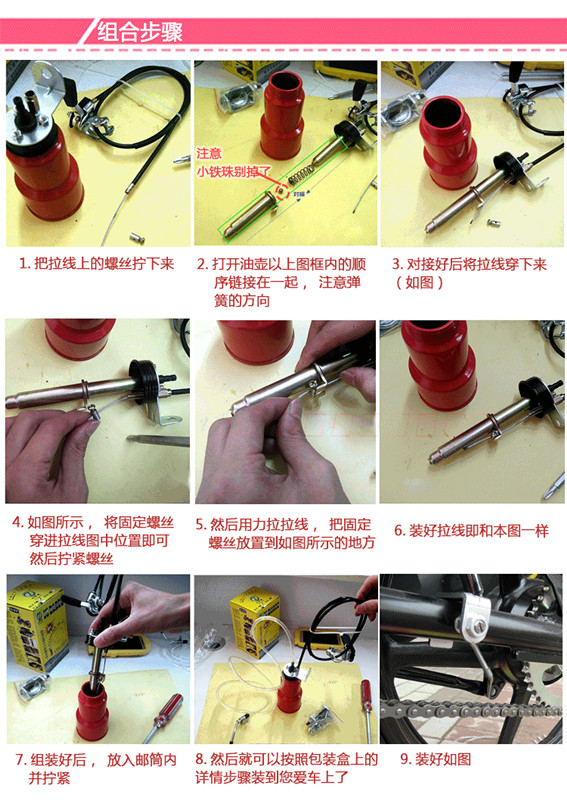 组合步骤

注意
小铁珠别掉了

1. 把拉线上的螺丝拧下来

2. 打开油壶以上图框内的顺序链接在一起， 注意弹簧的方向

3. 对接好后将拉线穿下来（如图）

4. 如图所示， 将固定螺丝穿进拉线图中位置即可然后拧紧螺丝

5. 然后用力拉拉线， 把固定螺丝放置到如图所示的地方

6. 装好拉线即和本图一样

7. 组装好后， 放入邮筒内并拧紧

8. 然后就可以按照包装盒上的详情步骤装到您爱车上了

9. 装好如图