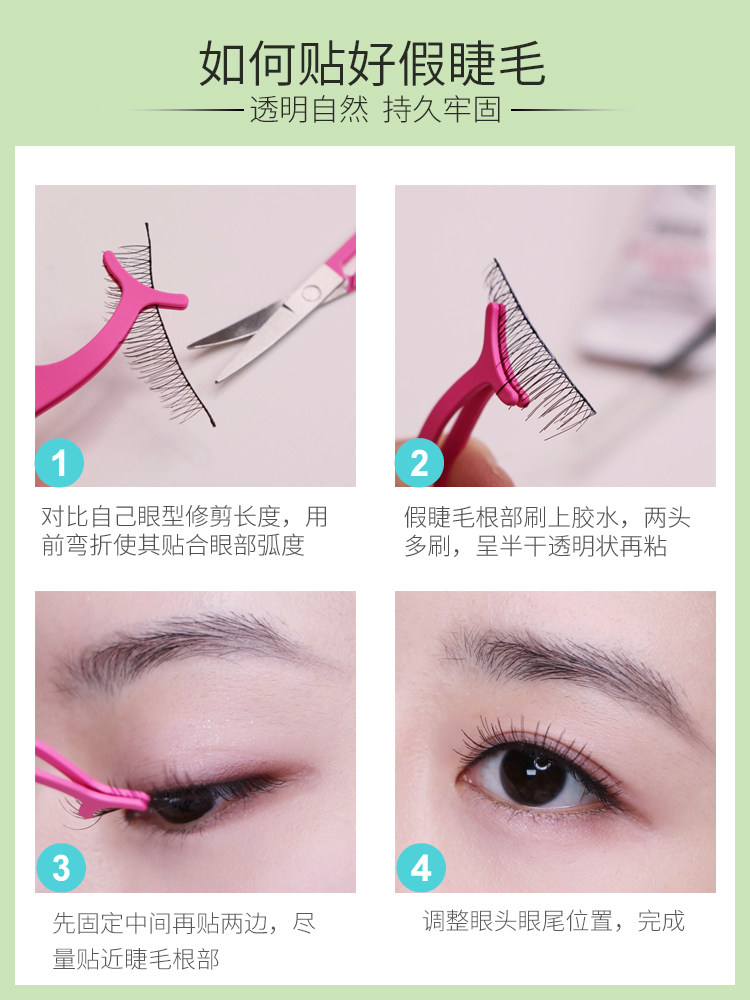 如何贴好假睫毛

透明自然 持久牢固

1

对比自己眼型修剪长度，用前弯折使其贴合眼部弧度

2

假睫毛根部刷上胶水，两头多刷，呈半干透明状再粘

3

先固定中间再贴两边，尽量贴近睫毛根部

4

调整眼头眼尾位置，完成