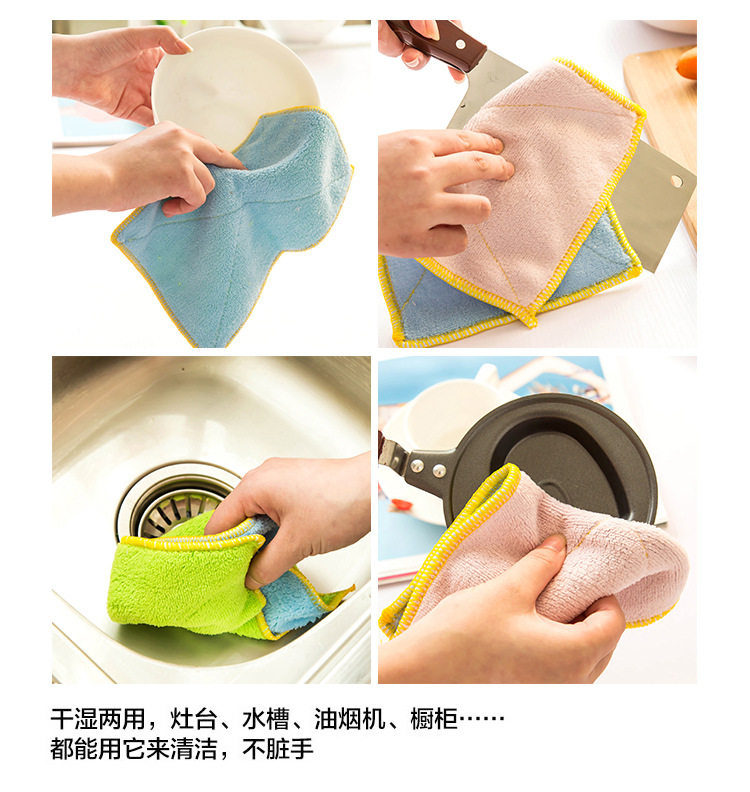 干湿两用，灶台、水槽、油烟机、橱柜……
都能用它来清洁，不脏手