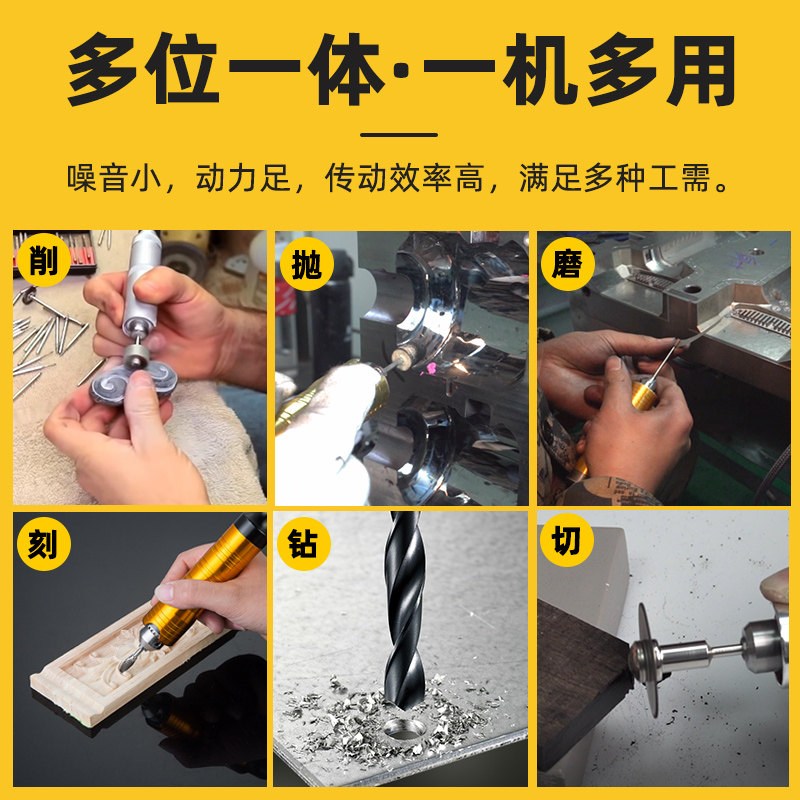 多位一体·一机多用

噪音小，动力足，传动效率高，满足多种工需。

削

抛

磨

刻

钻

切