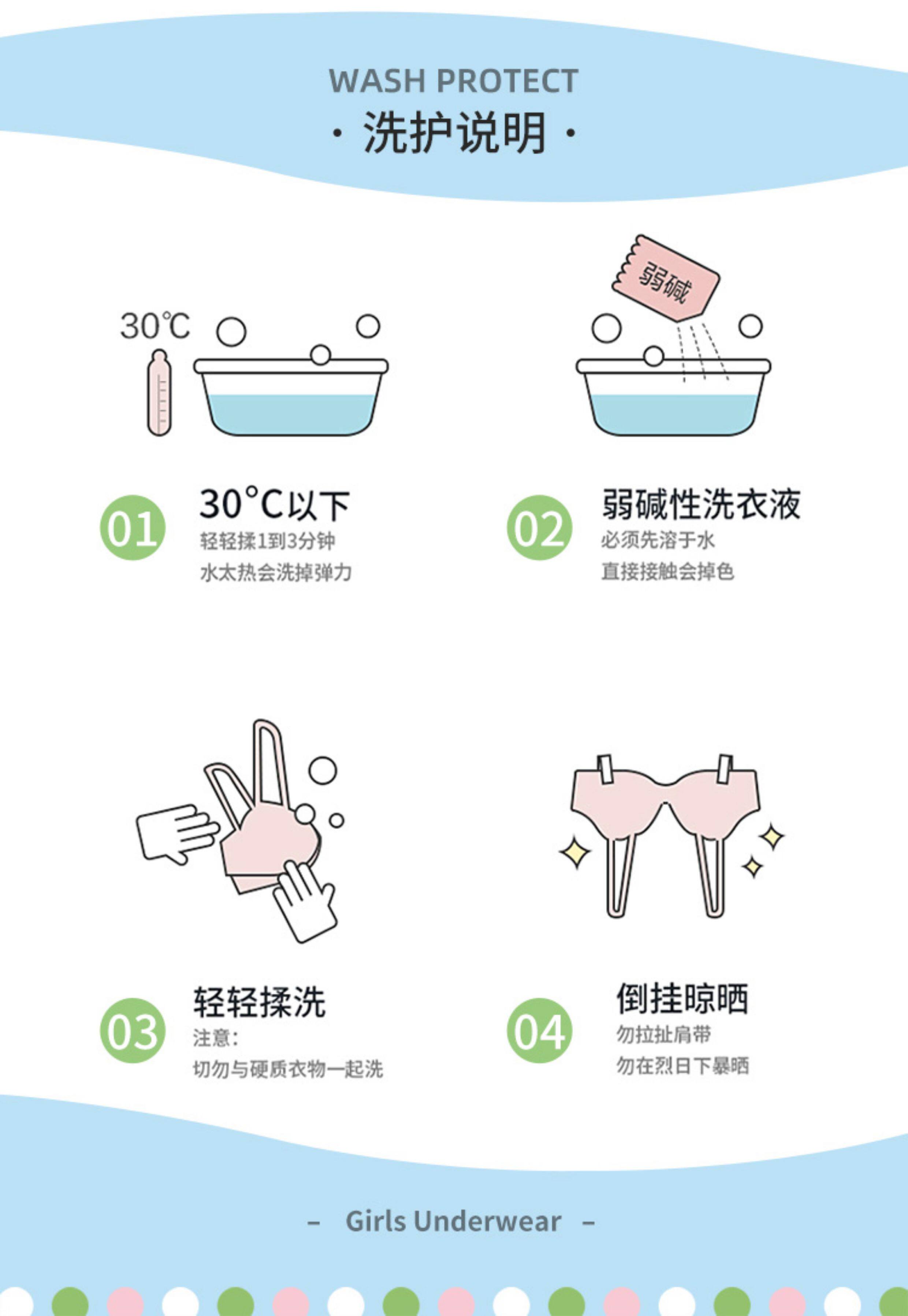 WASH PROTECT

· 洗护说明 ·

30℃

弱碱

01 30°C以下
轻轻揉1到3分钟
水太热会洗掉弹力

02 弱碱性洗衣液
必须先溶于水
直接接触会掉色

03 轻轻揉洗
注意：
切勿与硬质衣物一起洗

04 倒挂晾晒
勿拉扯肩带
勿在烈日下暴晒

– Girls Underwear –