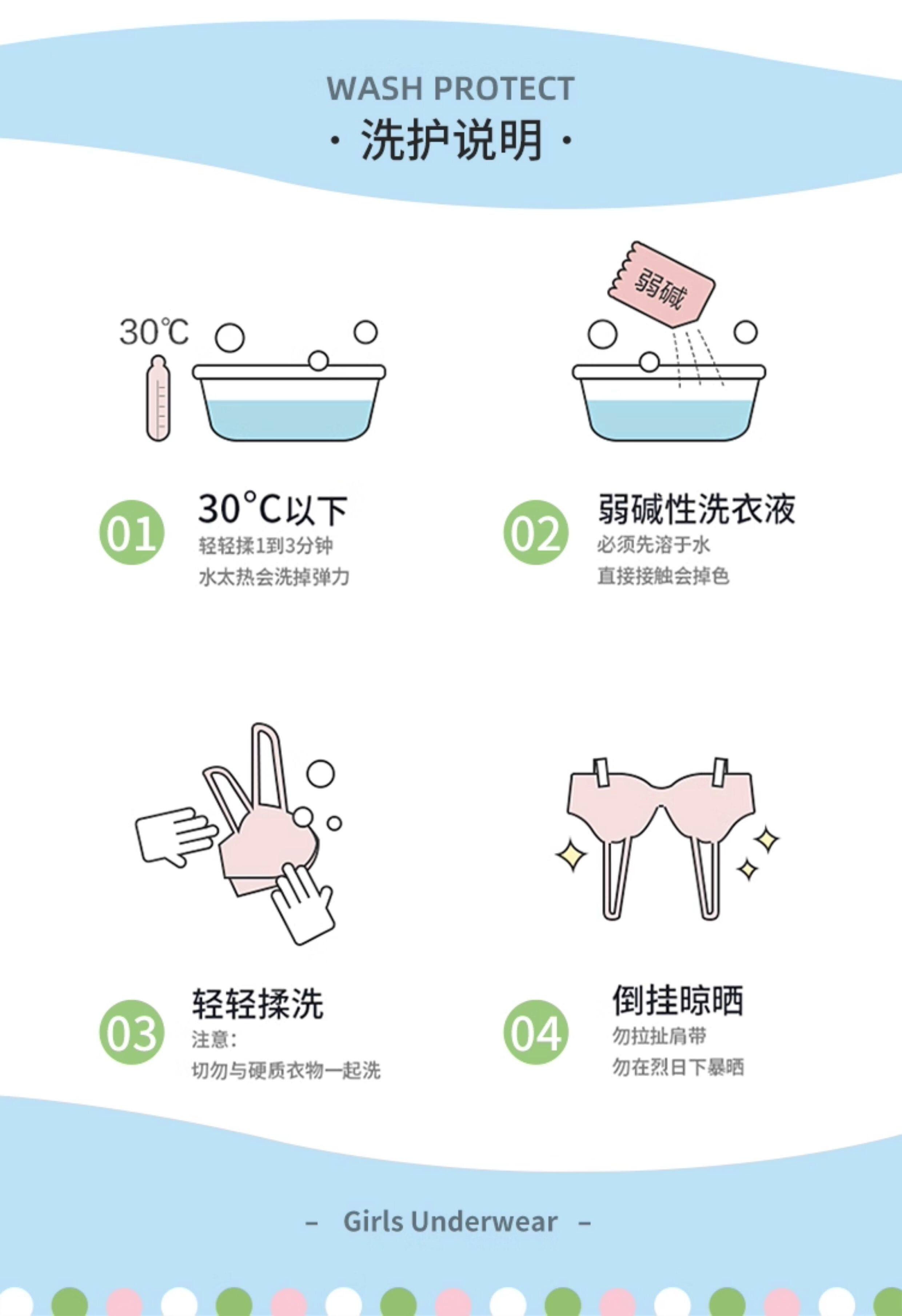 WASH PROTECT
· 洗护说明 ·

30℃

弱碱

01
30°C以下
轻轻揉1到3分钟
水太热会洗掉弹力

02
弱碱性洗衣液
必须先溶于水
直接接触会掉色

03
轻轻揉洗
注意:
切勿与硬质衣物一起洗

04
倒挂晾晒
勿拉扯肩带
勿在烈日下暴晒

– Girls Underwear –