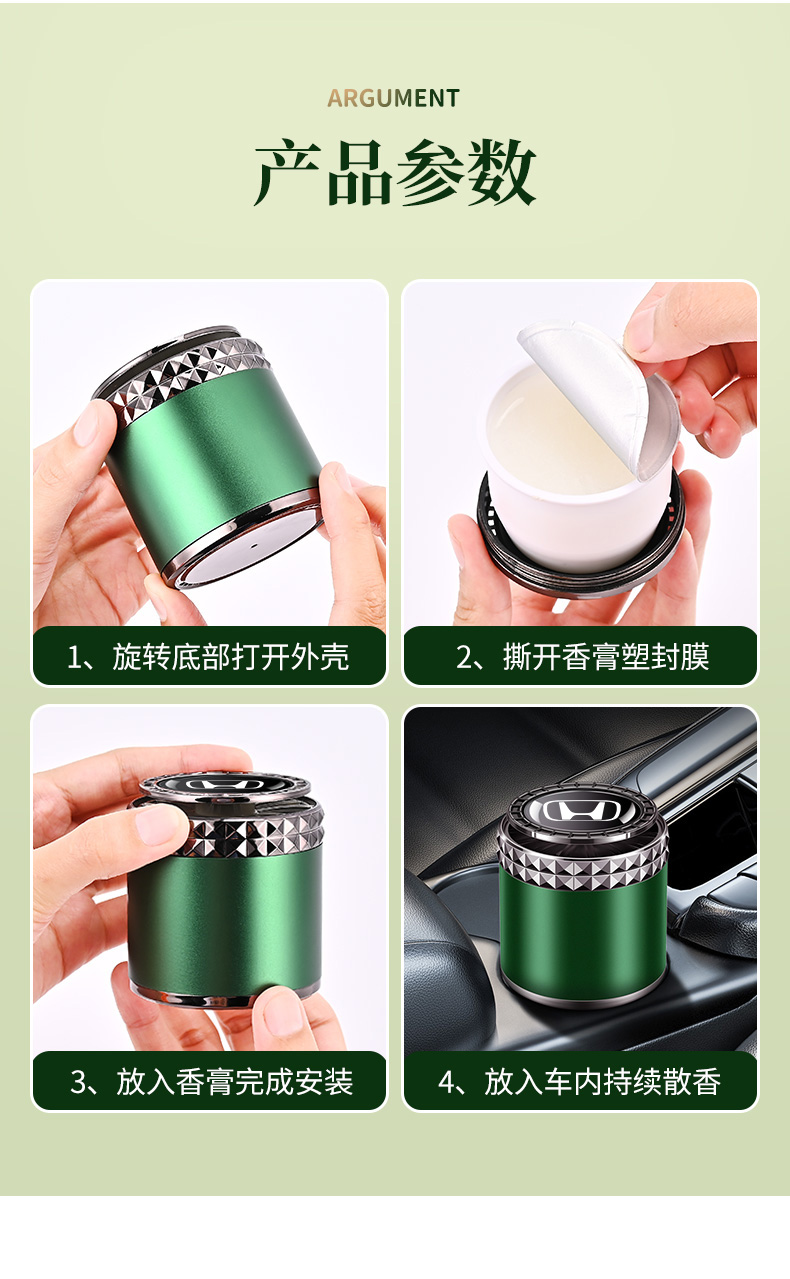 ARGUMENT

产品参数

1、旋转底部打开外壳

2、撕开香膏塑封膜

3、放入香膏完成安装

4、放入车内持续散香