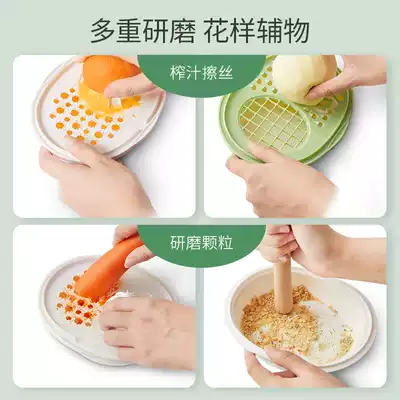 多重研磨 花样辅物

榨汁擦丝

研磨颗粒