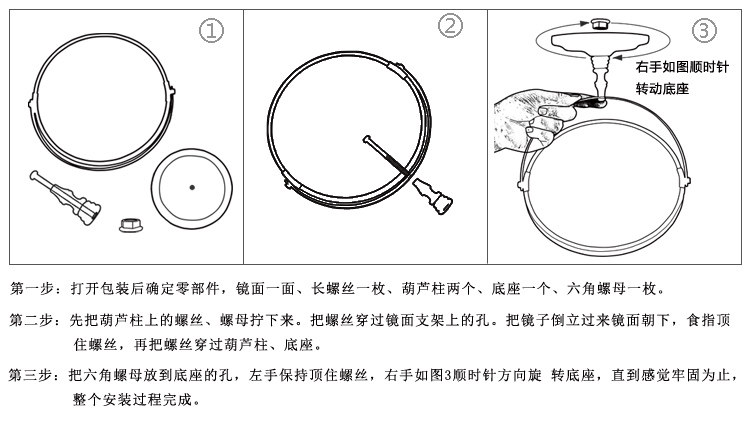 ①

②

③

右手如图顺时针转动底座

第一步：打开包装后确定零部件，镜面一面、长螺丝一枚、葫芦柱两个、底座一个、六角螺母一枚。

第二步：先把葫芦柱上的螺丝、螺母拧下来。把螺丝穿过镜面支架上的孔。把镜子倒立过来镜面朝下，食指顶住螺丝，再把螺丝穿过葫芦柱、底座。

第三步：把六角螺母放到底座的孔，左手保持顶住螺丝，右手如图3顺时针方向旋 转底座，直到感觉牢固为止，整个安装过程完成。