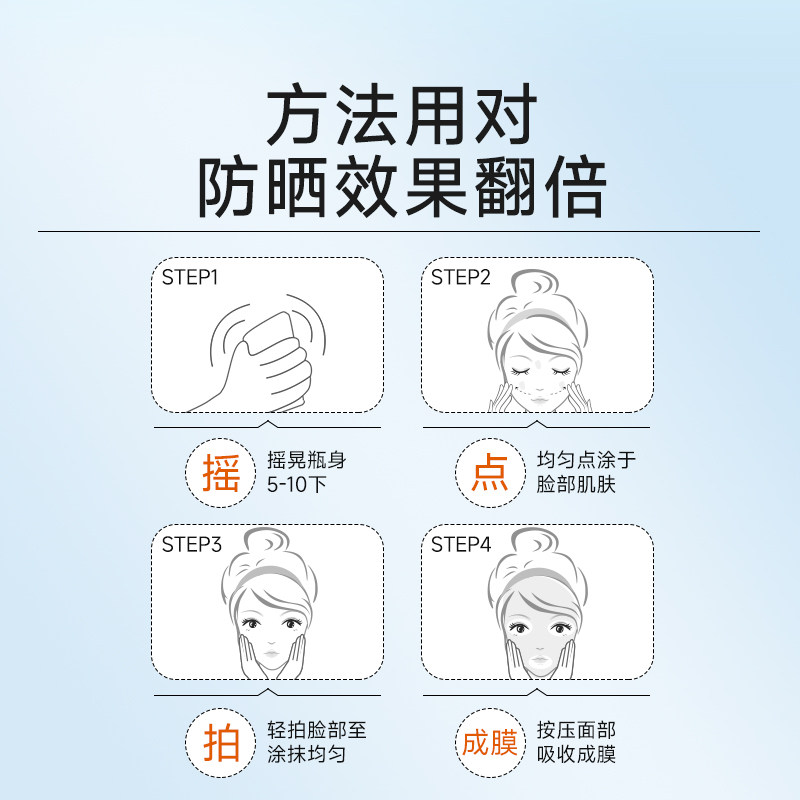 方法用对
防晒效果翻倍

STEP1

摇

摇晃瓶身
5-10下

STEP2

点

均匀点涂于
脸部肌肤

STEP3

拍

轻拍脸部至
涂抹均匀

STEP4

成膜

按压面部
吸收成膜