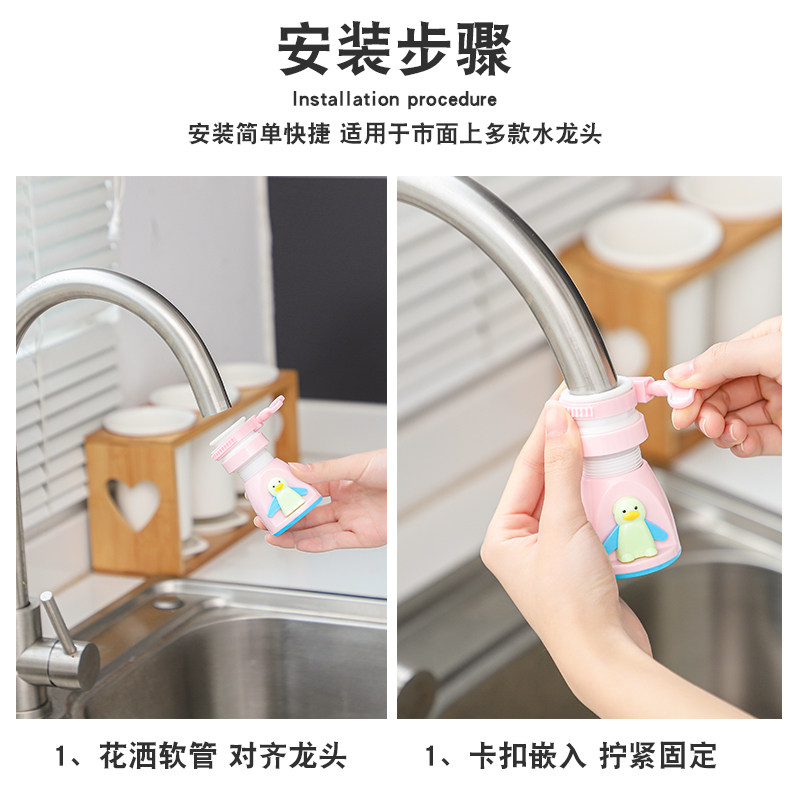 安装步骤

Installation procedure

安装简单快捷 适用于市面上多款水龙头

1、花洒软管 对齐龙头

1、卡扣嵌入 拧紧固定