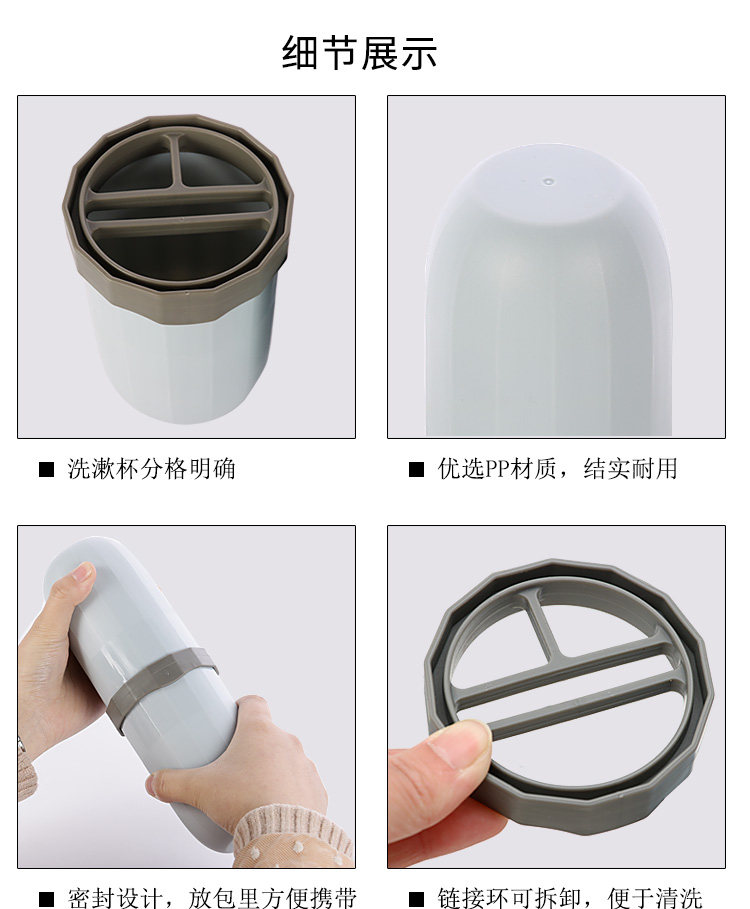 细节展示

■ 洗漱杯分格明确

■ 优选PP材质，结实耐用

■ 密封设计，放包里方便携带

■ 链接环可拆卸，便于清洗