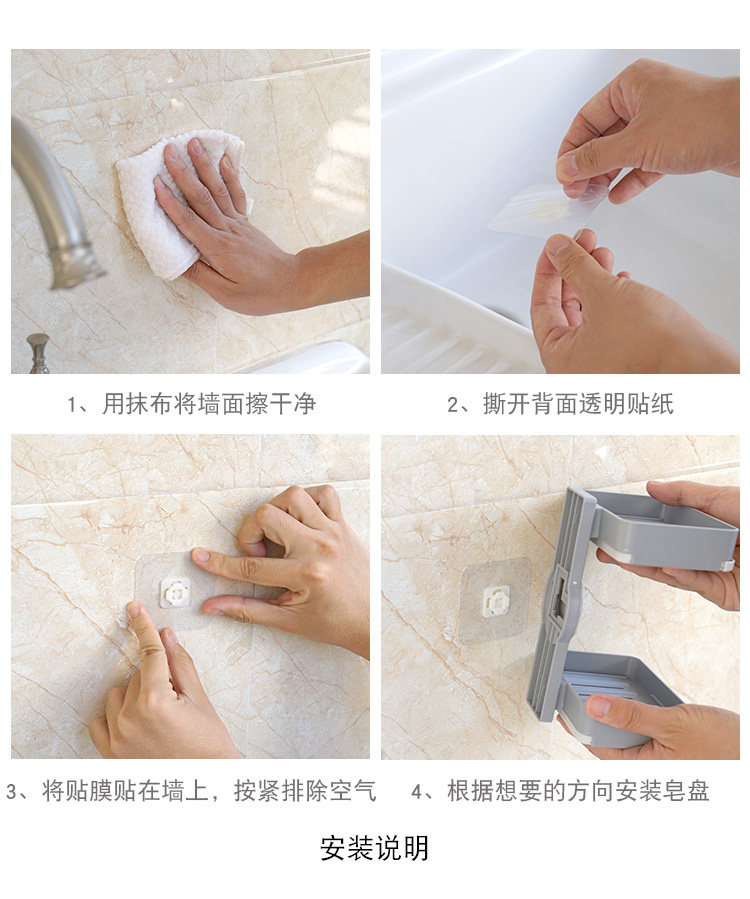 1、用抹布将墙面擦干净

2、撕开背面透明贴纸

3、将贴膜贴在墙上，按紧排除空气

4、根据想要的方向安装皂盘

安装说明