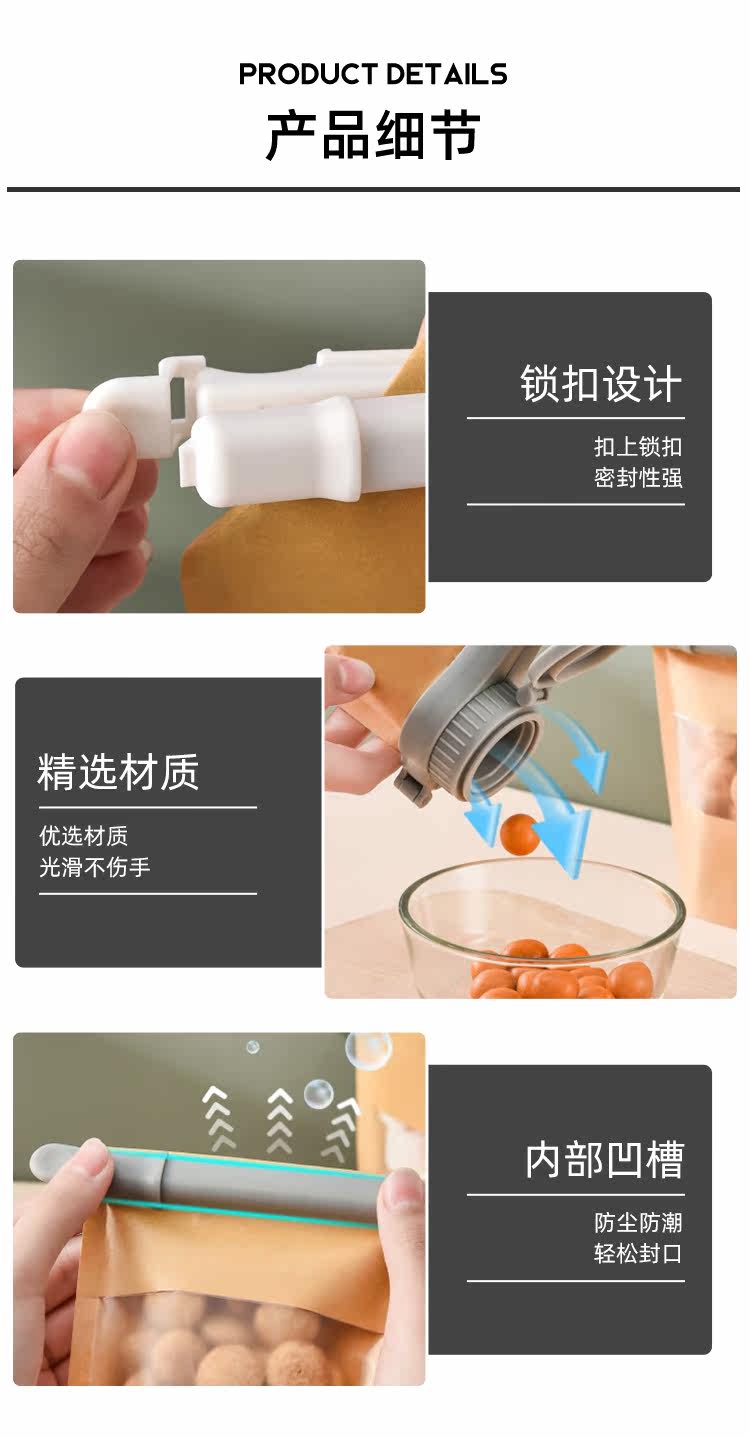 PRODUCT DETAILS
产品细节

锁扣设计

扣上锁扣
密封性强

精选材质

优选材质
光滑不伤手

内部凹槽

防尘防潮
轻松封口