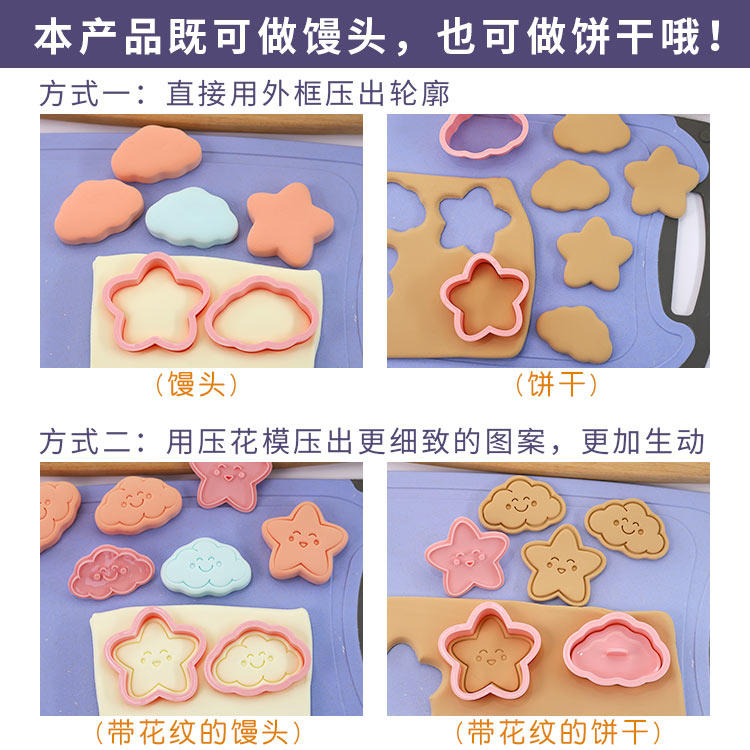 本产品既可做馒头，也可做饼干哦！

方式一：直接用外框压出轮廓

（馒头）

（饼干）

方式二：用压花模压出更细致的图案，更加生动

（带花纹的馒头）

（带花纹的饼干）