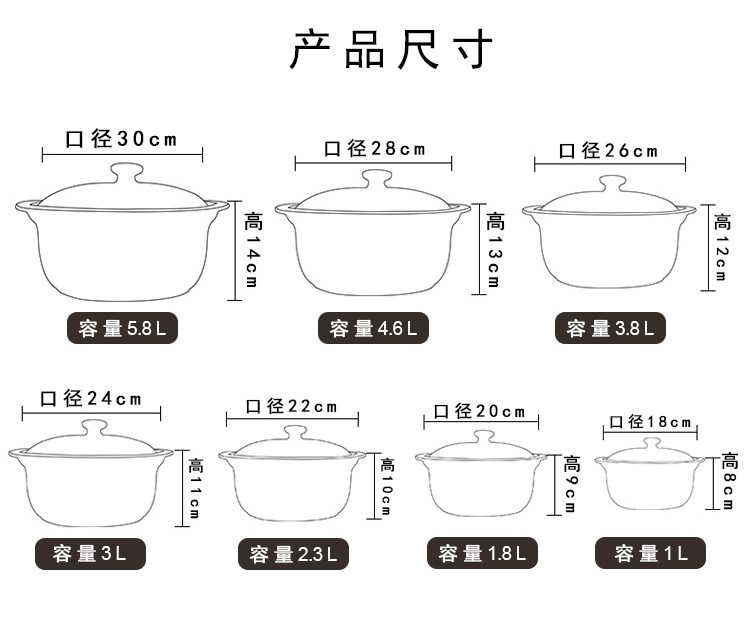 产品尺寸

口径30cm
高14cm
容量5.8L

口径28cm
高13cm
容量4.6L

口径26cm
高12cm
容量3.8L

口径24cm
高11cm
容量3L

口径22cm
高10cm
容量2.3L

口径20cm
高9cm
容量1.8L

口径18cm
高8cm
容量1L