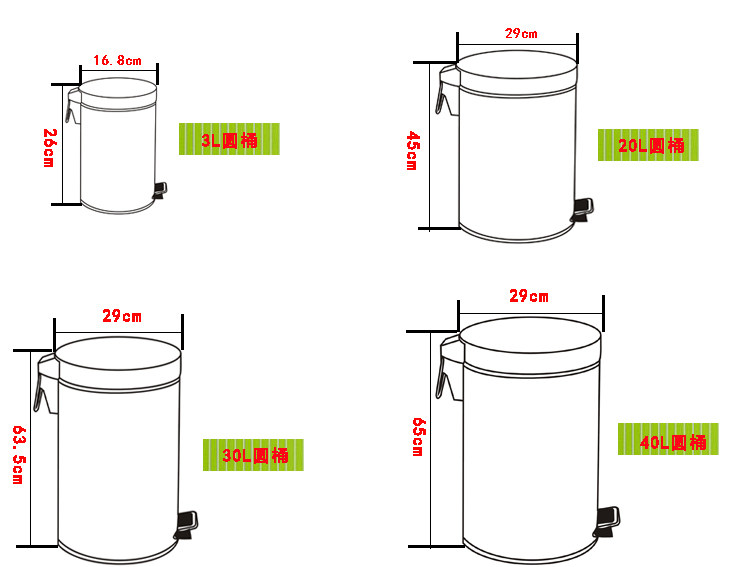 16.8cm
26cm
3L圆桶

29cm
45cm
20L圆桶

29cm
63.5cm
30L圆桶

29cm
65cm
40L圆桶