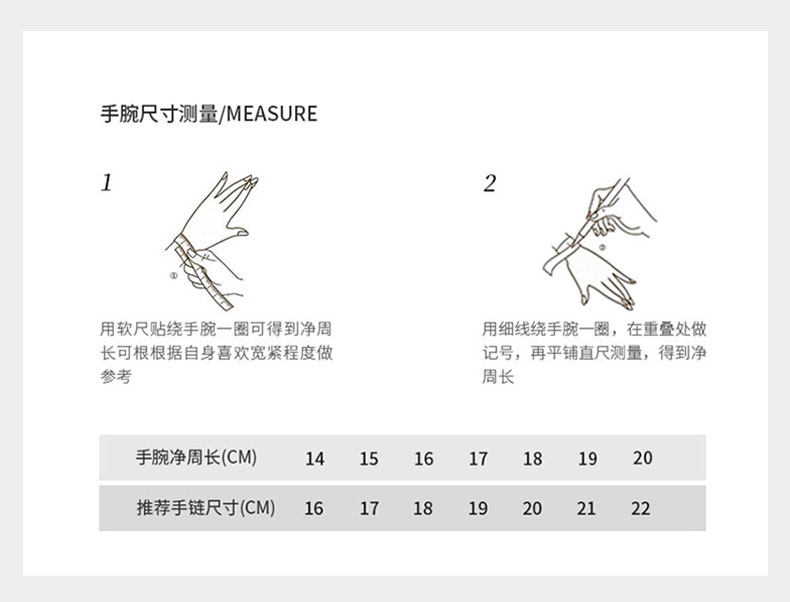 手腕尺寸测量/MEASURE

1

①

用软尺贴绕手腕一圈可得到净周长可根根据自身喜欢宽紧程度做参考

2

②

用细线绕手腕一圈，在重叠处做记号，再平铺直尺测量，得到净周长

| 手腕净周长(CM) | 14 | 15 | 16 | 17 | 18 | 19 | 20 |
|---|---|---|---|---|---|---|---|
| 推荐手链尺寸(CM) | 16 | 17 | 18 | 19 | 20 | 21 | 22 |