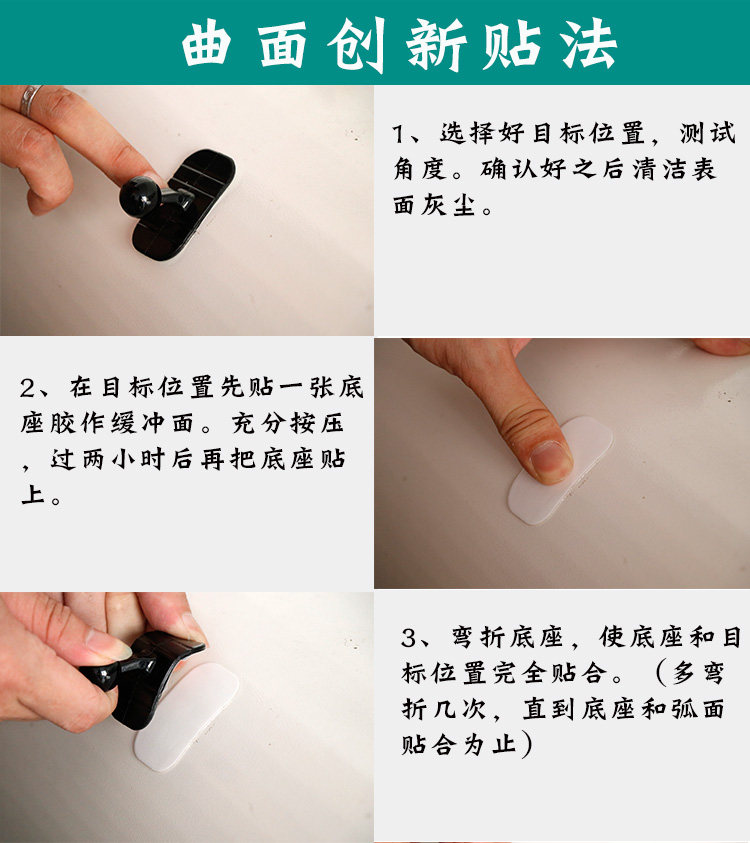 曲面创新贴法

1、选择好目标位置，测试角度。确认好之后清洁表面灰尘。

2、在目标位置先贴一张底座胶作缓冲面。充分按压，过两小时后再把底座贴上。

3、弯折底座，使底座和目标位置完全贴合。（多弯折几次，直到底座和弧面贴合为止）