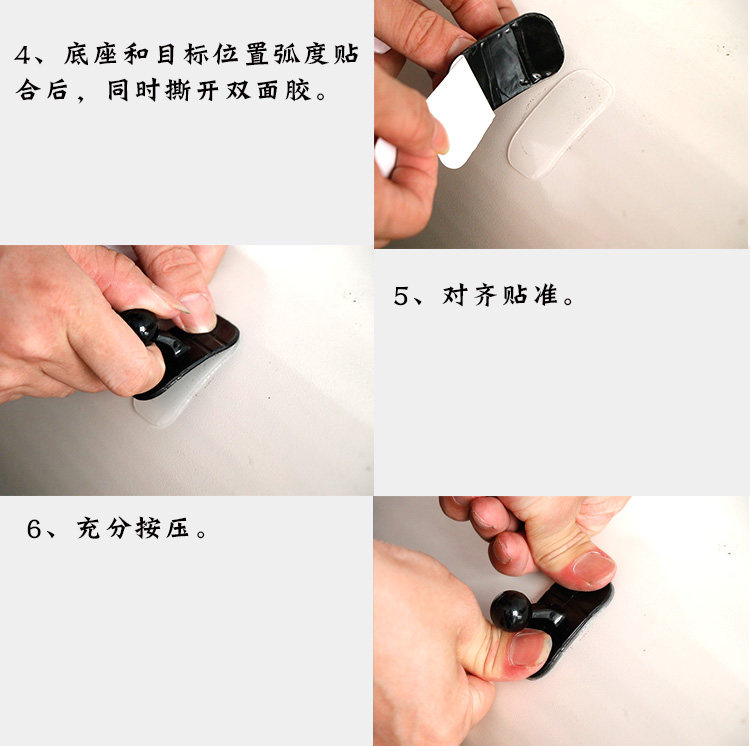 4、底座和目标位置弧度贴合后，同时撕开双面胶。

5、对齐贴准。

6、充分按压。