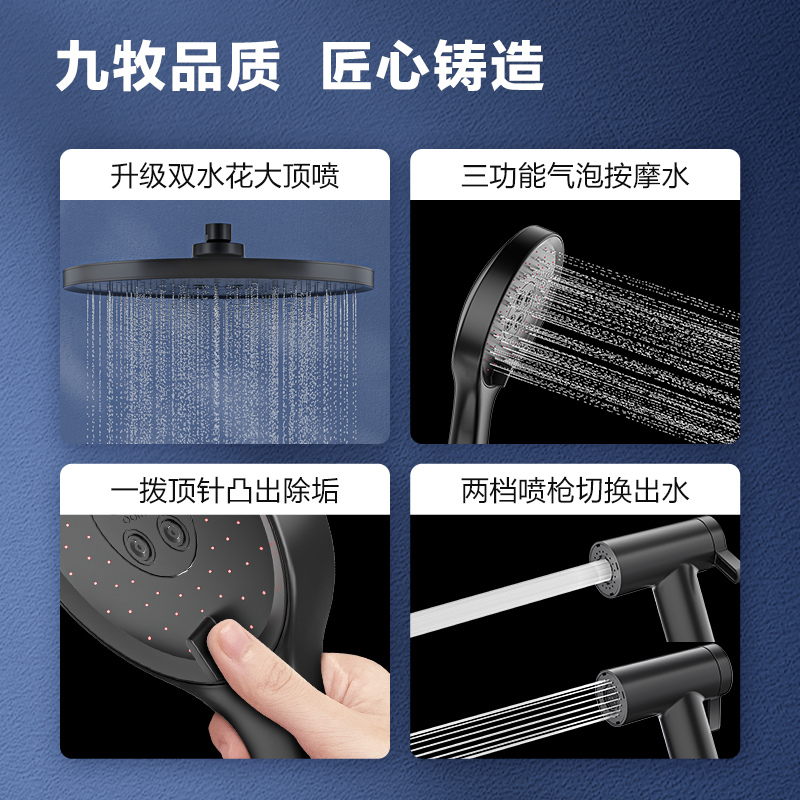 九牧品质 匠心铸造

升级双水花大顶喷

三功能气泡按摩水

一拨顶针凸出除垢

两档喷枪切换出水