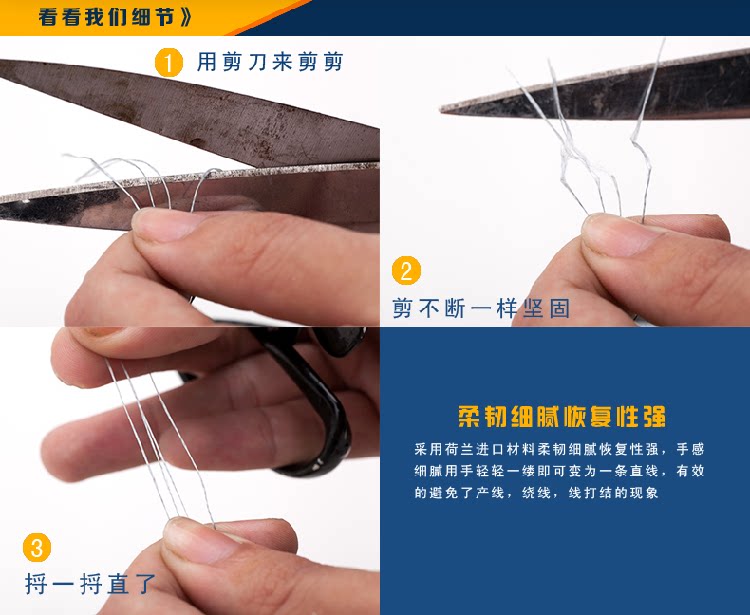 看看我们细节》

1 用剪刀来剪剪

2 剪不断一样坚固

3 捋一捋直了

柔韧细腻恢复性强

采用荷兰进口材料柔韧细腻恢复性强，手感细腻用手轻轻一缕即可变为一条直线，有效的避免了产线，绕线，线打结的现象