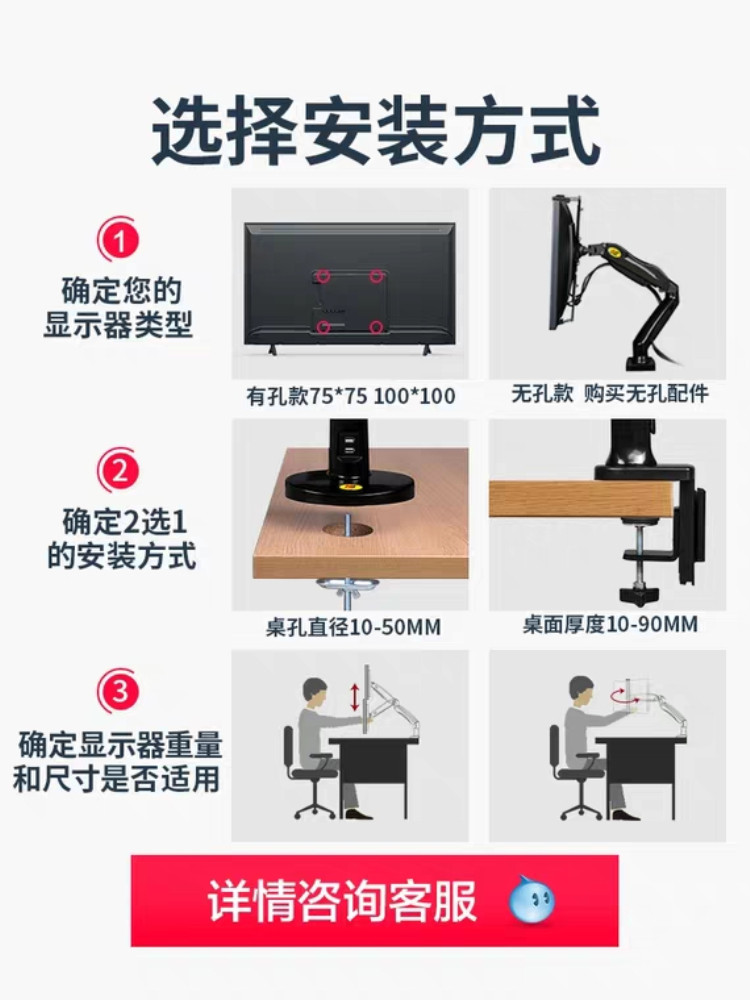 选择安装方式

1
确定您的显示器类型

有孔款75*75 100*100

无孔款 购买无孔配件

2
确定2选1的安装方式

桌孔直径10-50MM

桌面厚度10-90MM

3
确定显示器重量和尺寸是否适用

详情咨询客服