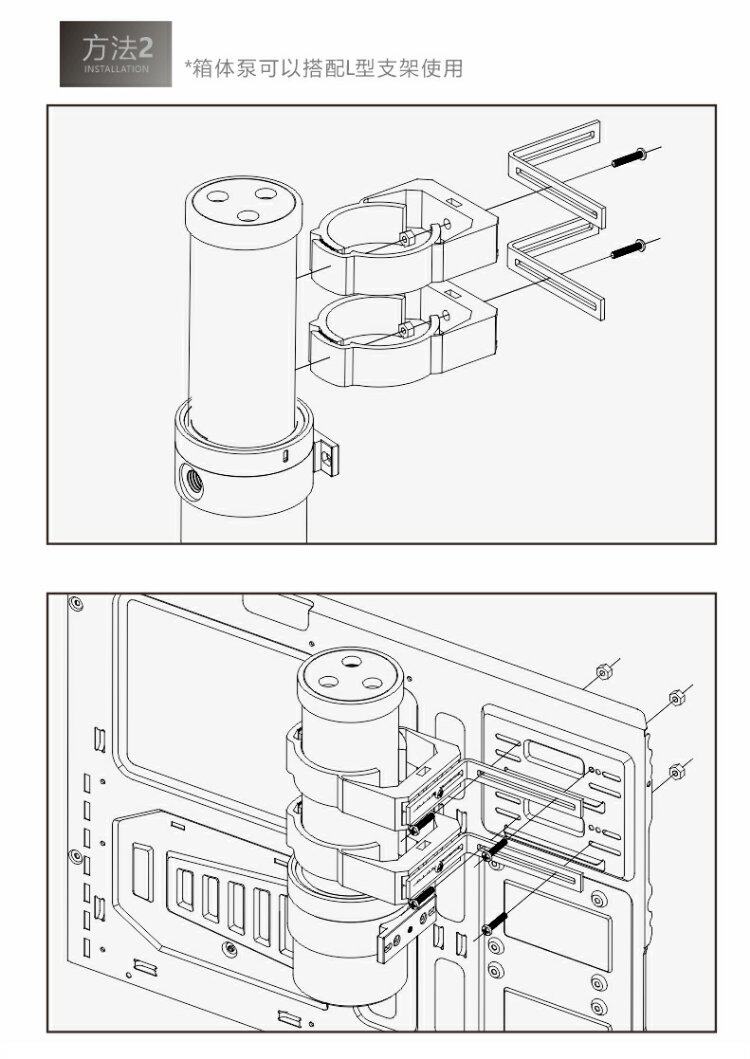 方法2
INSTALLATION

*箱体泵可以搭配L型支架使用