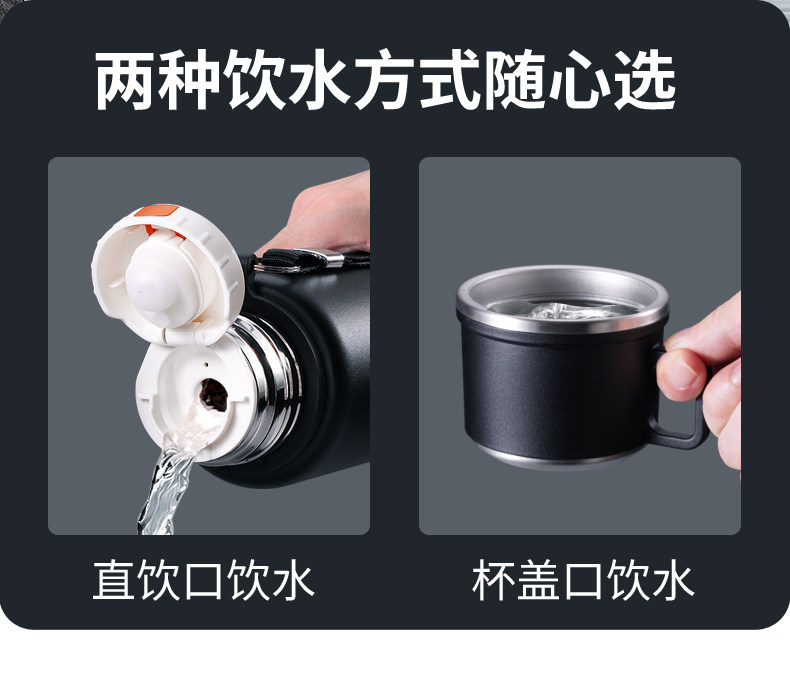 两种饮水方式随心选

直饮口饮水

杯盖口饮水