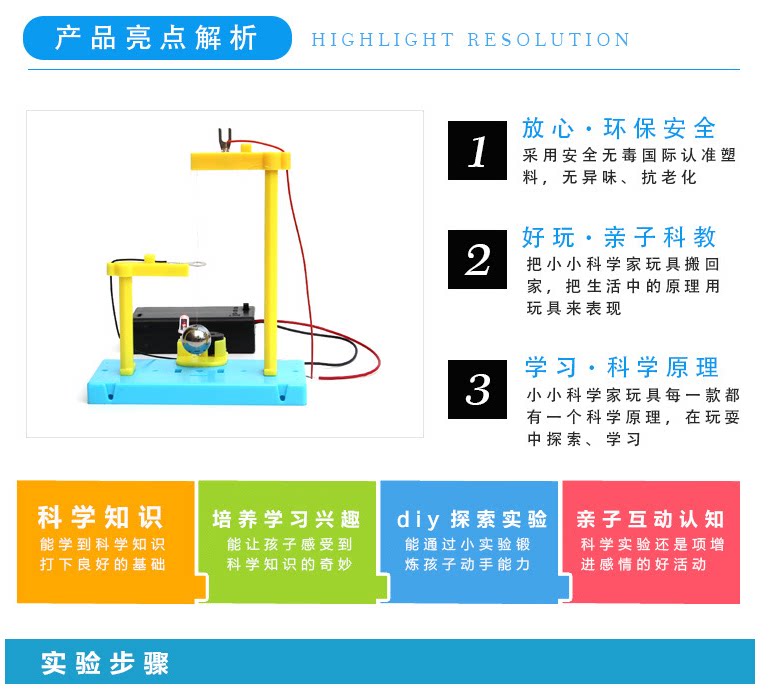 产品亮点解析 HIGHLIGHT RESOLUTION

1
放心·环保安全
采用安全无毒国际认准塑料，无异味、抗老化

2
好玩·亲子科教
把小小科学家玩具搬回家，把生活中的原理用玩具来表现

3
学习·科学原理
小小科学家玩具每一款都有一个科学原理，在玩耍中探索、学习

科学知识
能学到科学知识打下良好的基础

培养学习兴趣
能让孩子感受到科学知识的奇妙

diy探索实验
能通过小实验锻炼孩子动手能力

亲子互动认知
科学实验还是项增进感情的好活动

实验步骤