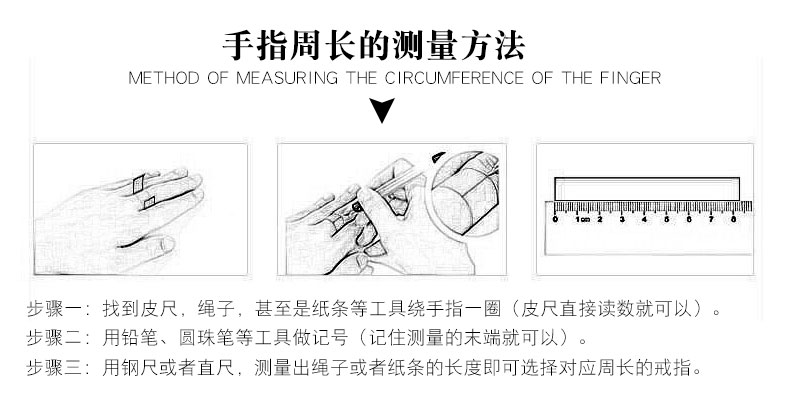 手指周长的测量方法
METHOD OF MEASURING THE CIRCUMFERENCE OF THE FINGER

0 1cm 2 3 4 5 6 7 8

步骤一：找到皮尺，绳子，甚至是纸条等工具绕手指一圈（皮尺直接读数就可以）。
步骤二：用铅笔、圆珠笔等工具做记号（记住测量的末端就可以）。
步骤三：用钢尺或者直尺，测量出绳子或者纸条的长度即可选择对应周长的戒指。