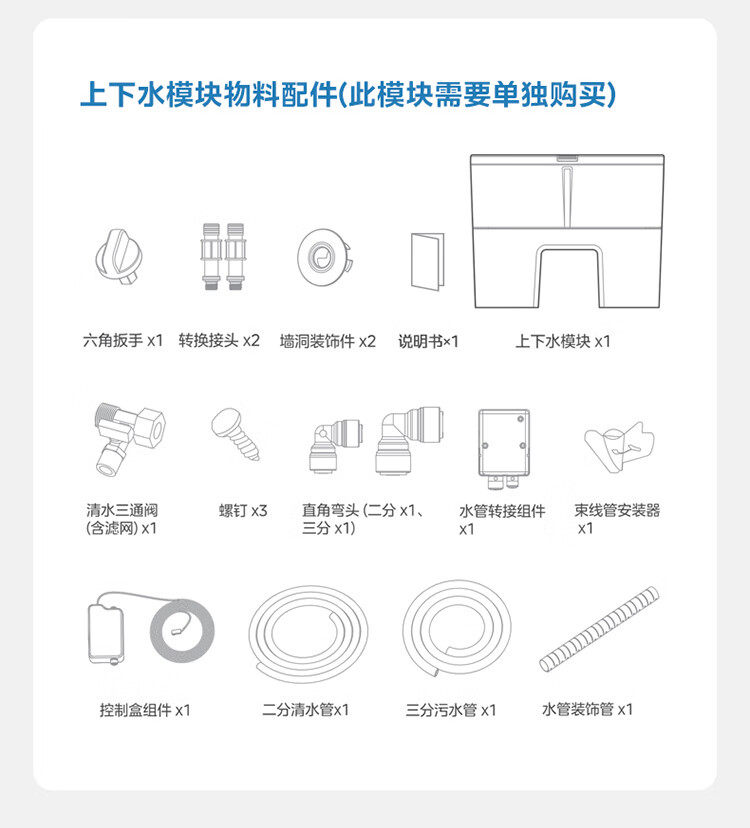 上下水模块物料配件(此模块需要单独购买)

六角扳手 x1

转换接头 x2

墙洞装饰件 x2

说明书×1

上下水模块 x1

清水三通阀 (含滤网) x1

螺钉 x3

直角弯头 (二分 x1、三分 x1)

水管转接组件 x1

束线管安装器 x1

控制盒组件 x1

二分清水管x1

三分污水管 x1

水管装饰管 x1