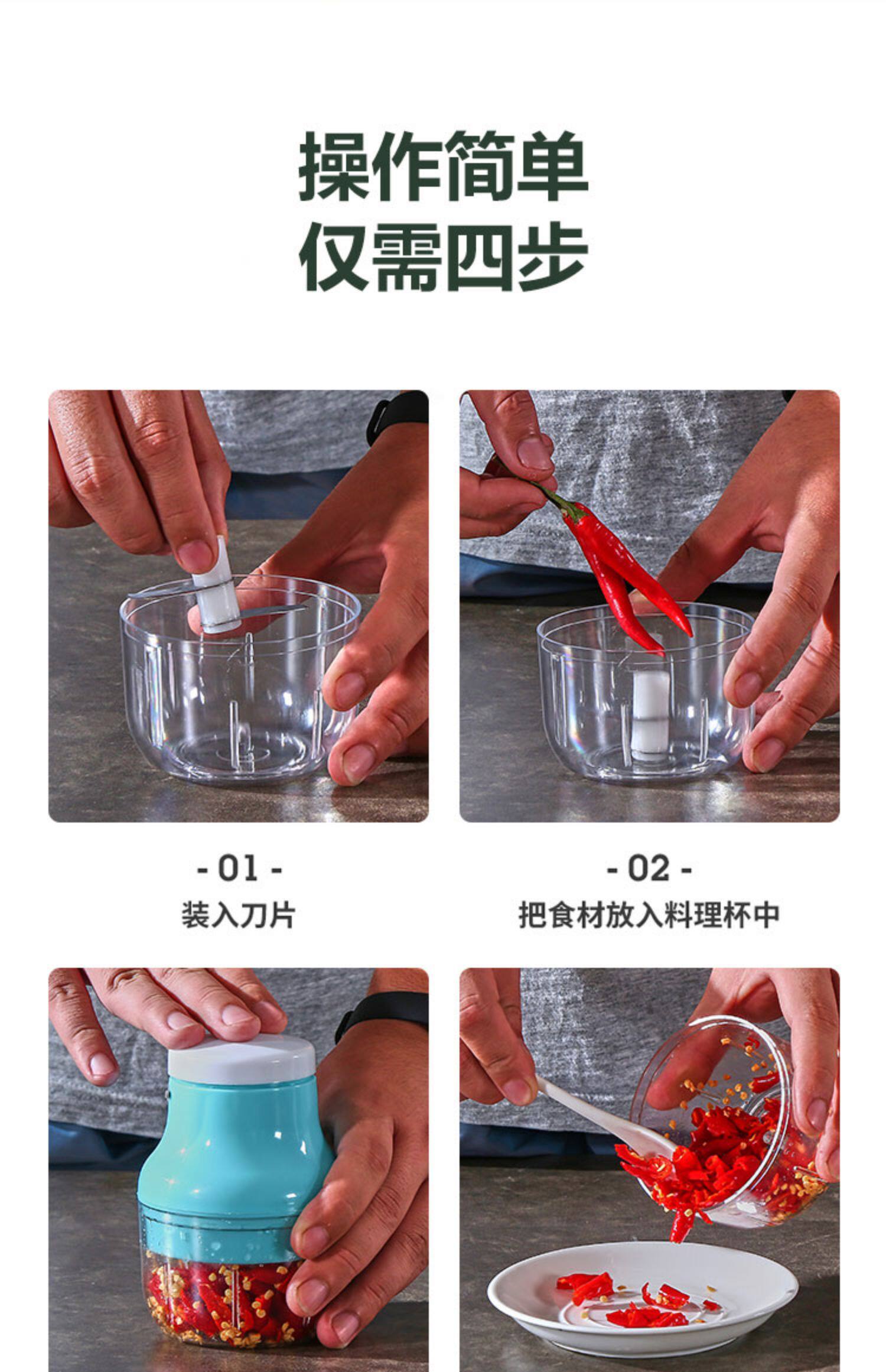 操作简单
仅需四步

- 01 -
装入刀片

- 02 -
把食材放入料理杯中