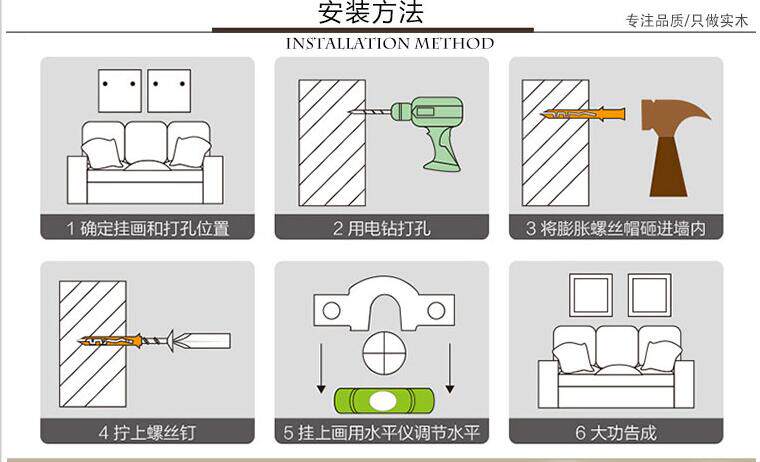 安装方法

专注品质/只做实木

INSTALLATION METHOD

1 确定挂画和打孔位置

2 用电钻打孔

3 将膨胀螺丝帽砸进墙内

4 拧上螺丝钉

5 挂上画用水平仪调节水平

6 大功告成