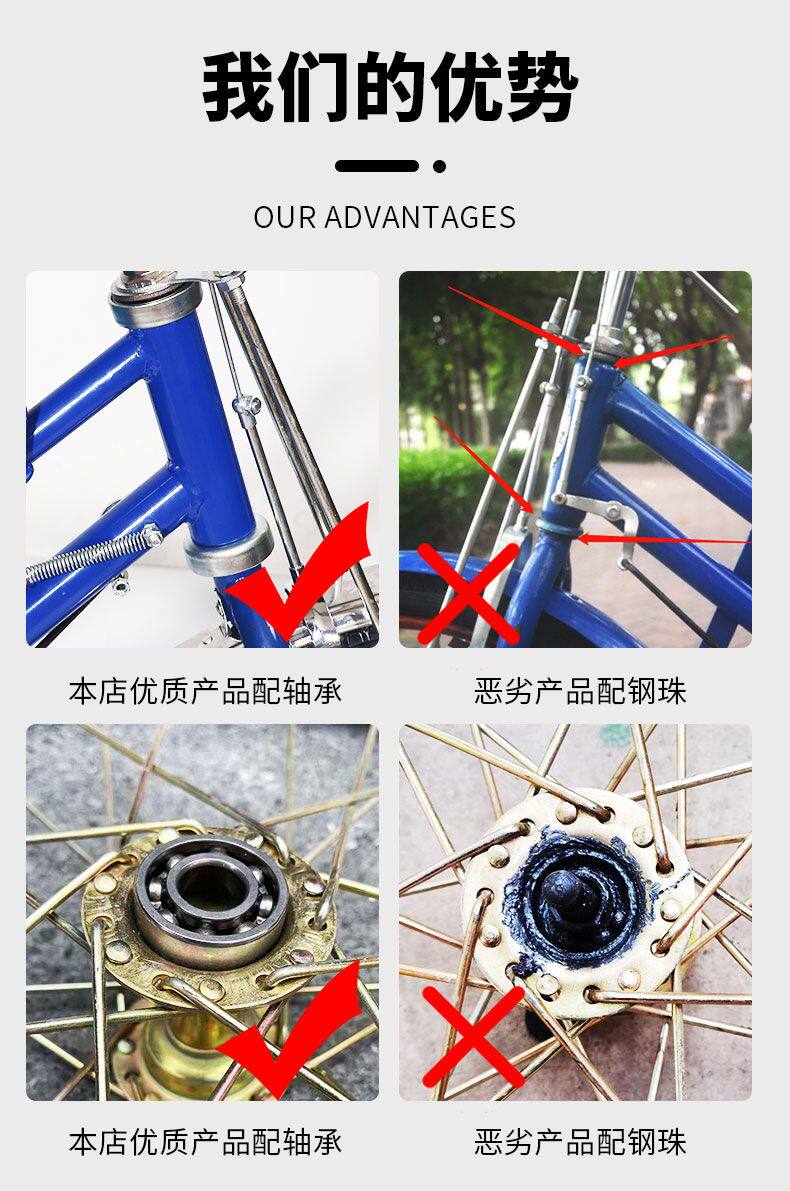 我们的优势

OUR ADVANTAGES

本店优质产品配轴承

恶劣产品配钢珠

本店优质产品配轴承

恶劣产品配钢珠