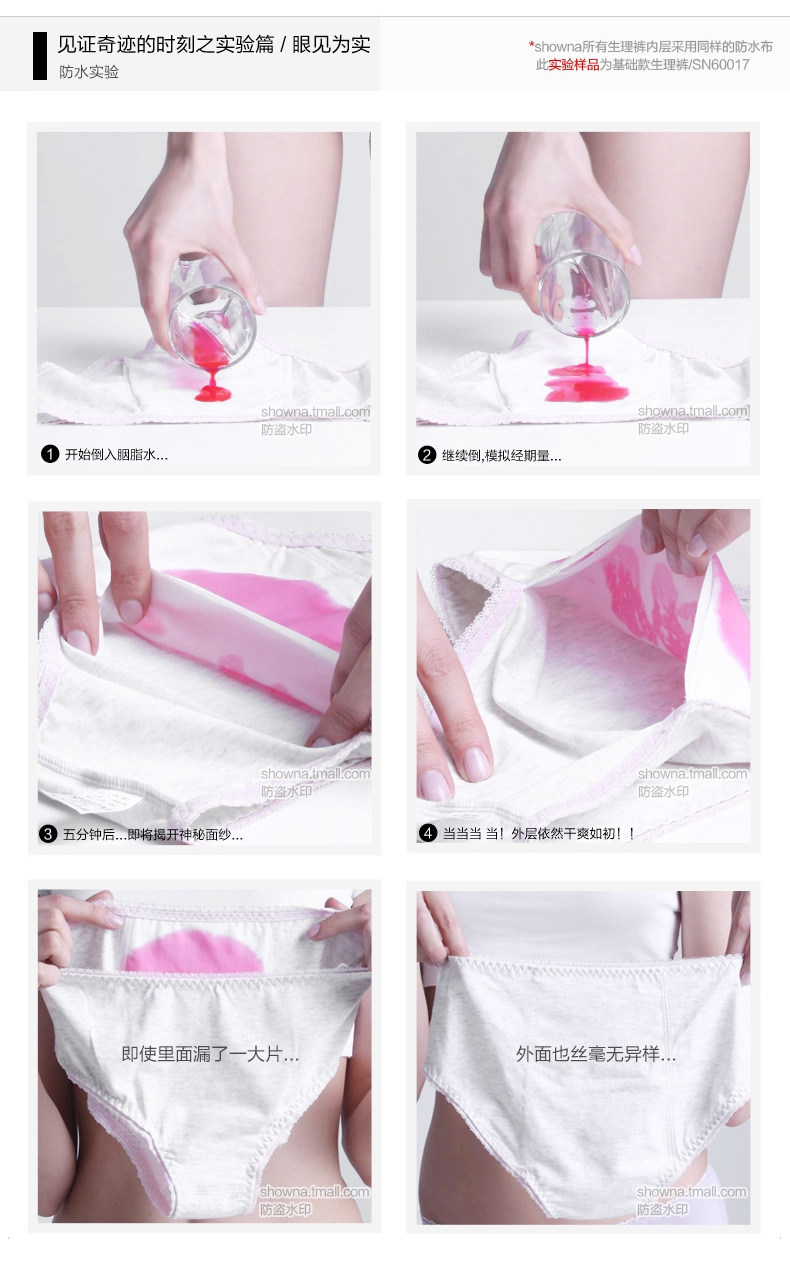 见证奇迹的时刻之实验篇 / 眼见为实
防水实验

*showna所有生理裤内层采用同样的防水布
此实验样品为基础款生理裤/SN60017

showna.tmall.com
防盗水印

❶ 开始倒入胭脂水...

showna.tmall.com
防盗水印

❷ 继续倒,模拟经期量...

showna.tmall.com
防盗水印

❸ 五分钟后...即将揭开神秘面纱...

showna.tmall.com
防盗水印

❹ 当当当 当！外层依然干爽如初！！

即使里面漏了一大片...

showna.tmall.com
防盗水印

外面也丝毫无异样...

showna.tmall.com
防盗水印